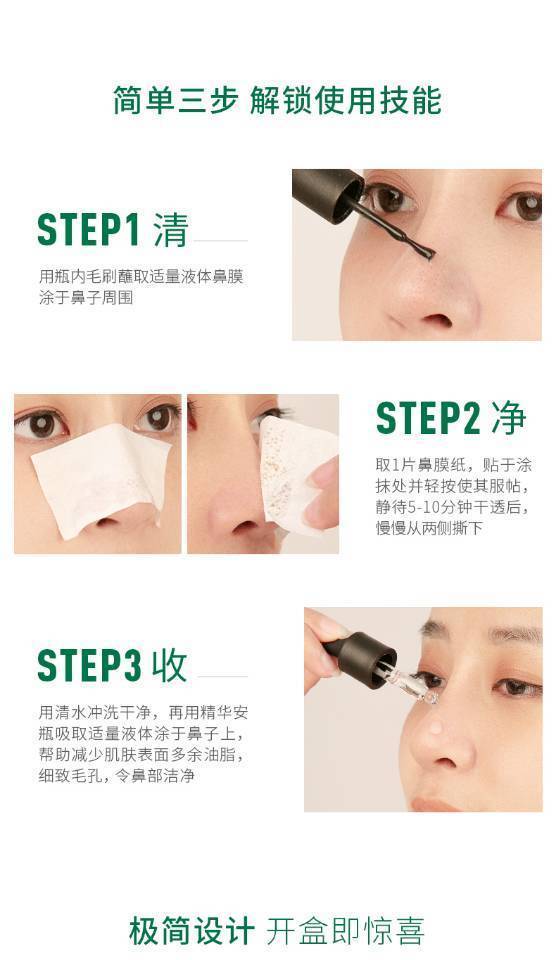 简单三步 解锁使用技能

STEP1 清

用瓶内毛刷蘸取适量液体鼻膜涂于鼻子周围

STEP2 净

取1片鼻膜纸，贴于涂抹处并轻按使其服帖，静待5-10分钟干透后，慢慢从两侧撕下

STEP3 收

用清水冲洗干净，再用精华安瓶吸取适量液体涂于鼻子上，帮助减少肌肤表面多余油脂，细致毛孔，令鼻部洁净

极简设计 开盒即惊喜