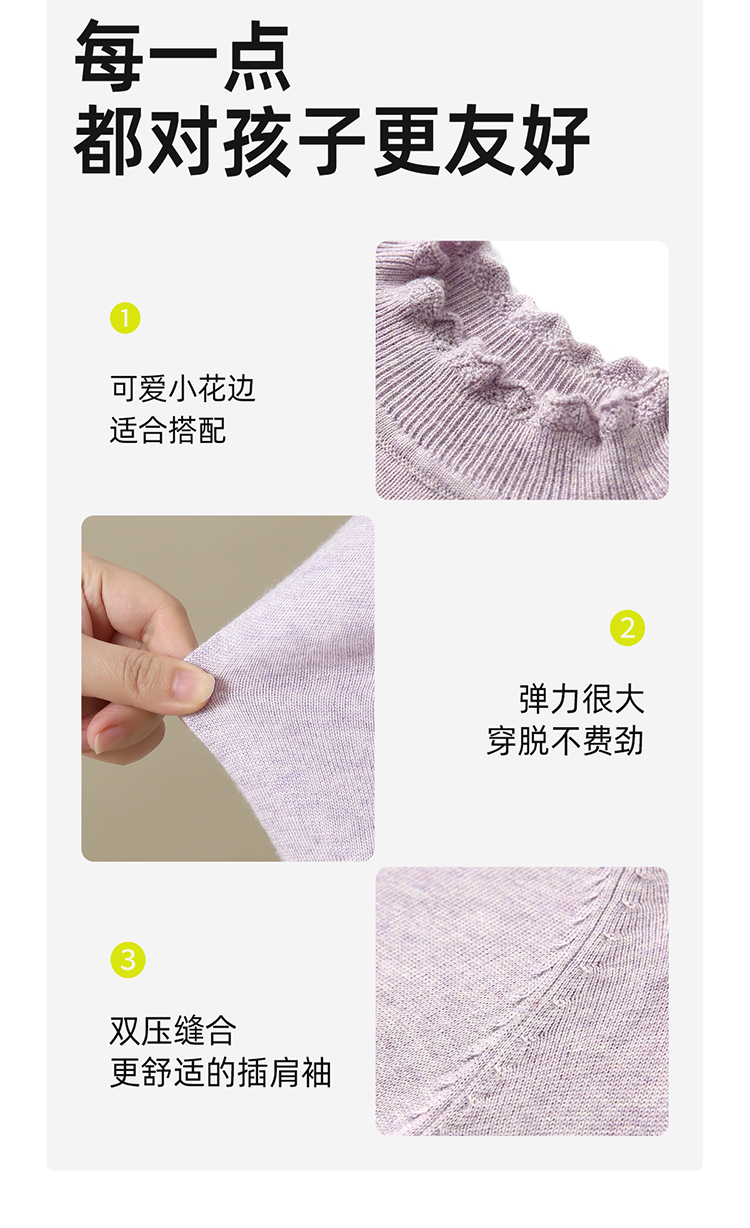 每一点
都对孩子更友好

1

可爱小花边
适合搭配

2

弹力很大
穿脱不费劲

3

双压缝合
更舒适的插肩袖