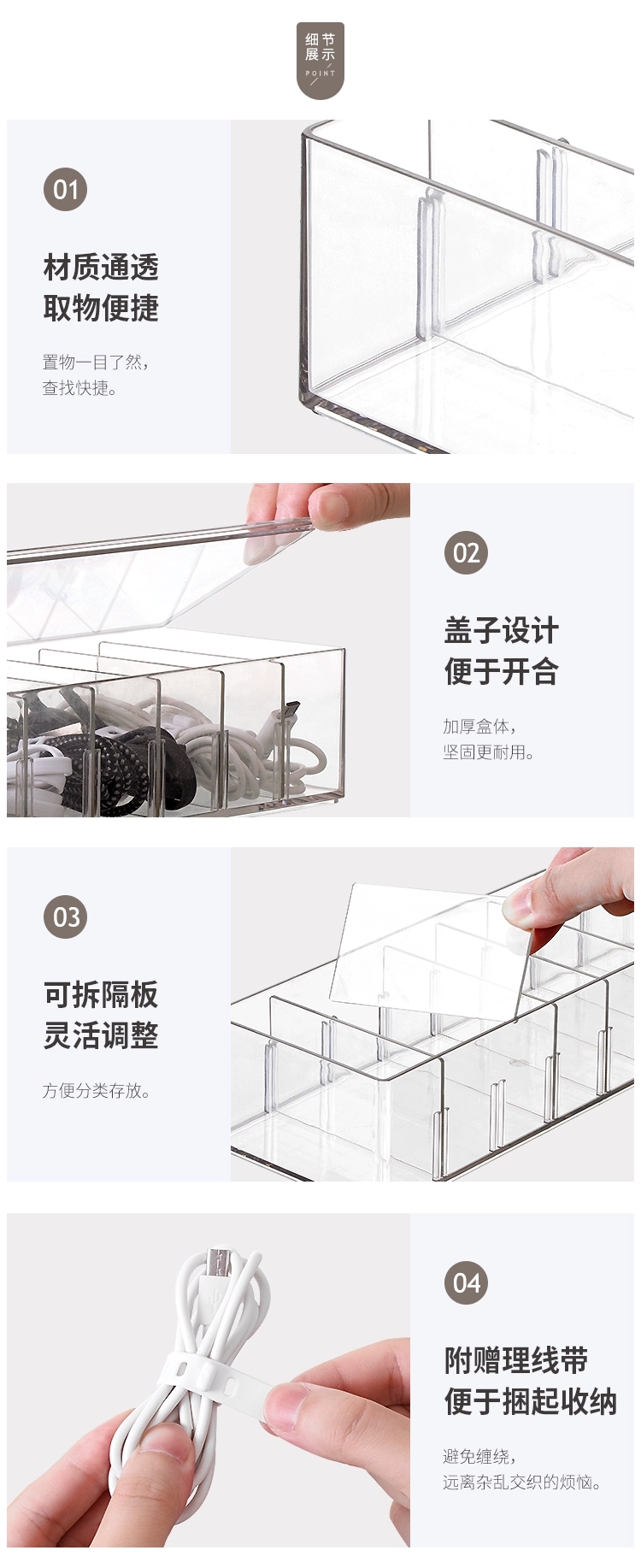 细节展示
POINT

01

材质通透
取物便捷

置物一目了然，
查找快捷。

02

盖子设计
便于开合

加厚盒体，
坚固更耐用。

03

可拆隔板
灵活调整

方便分类存放。

04

附赠理线带
便于捆起收纳

避免缠绕，
远离杂乱交织的烦恼。