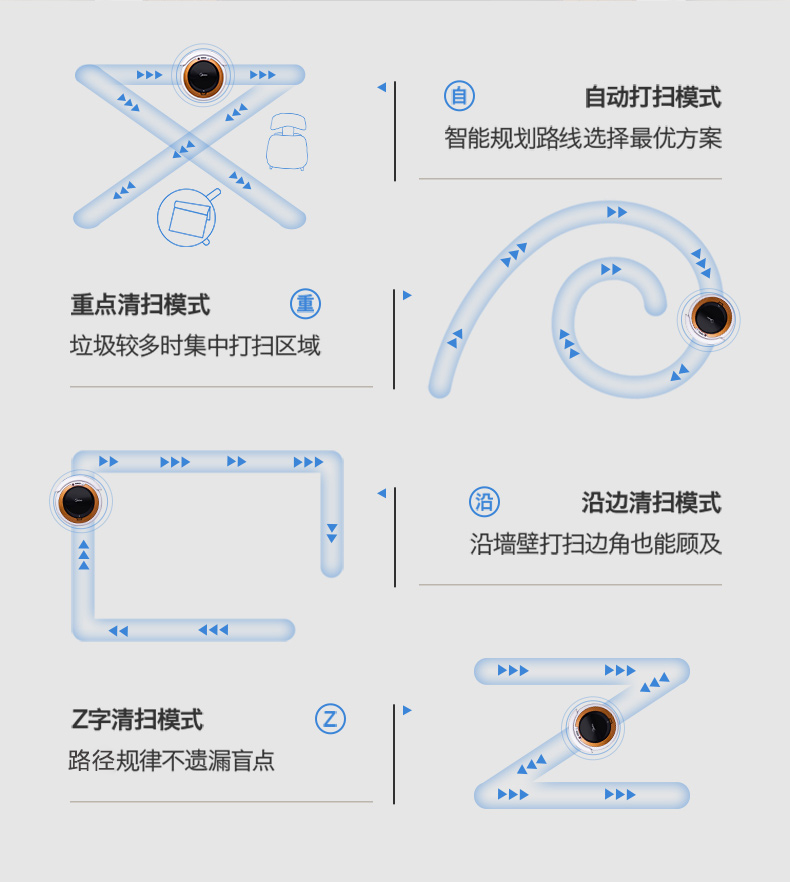 自 自动打扫模式
智能规划路线选择最优方案

重点清扫模式 重
垃圾较多时集中打扫区域

沿 沿边清扫模式
沿墙壁打扫边角也能顾及

Z字清扫模式 Z
路径规律不遗漏盲点