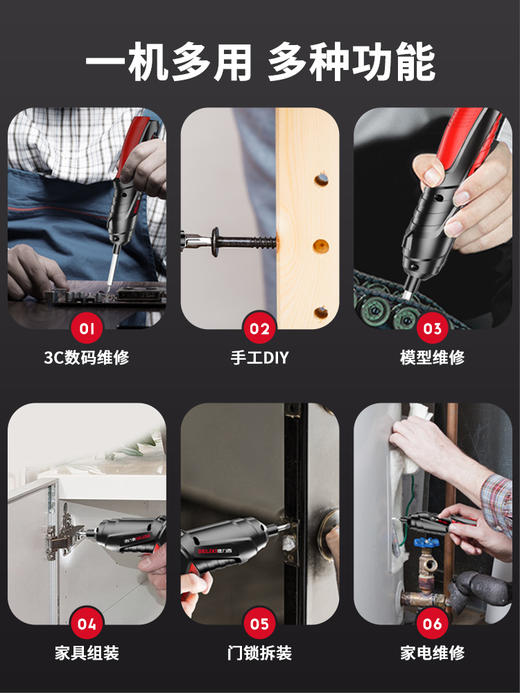 一机多用 多种功能

01
3C数码维修

02
手工DIY

03
模型维修

04
家具组装

05
门锁拆装

06
家电维修