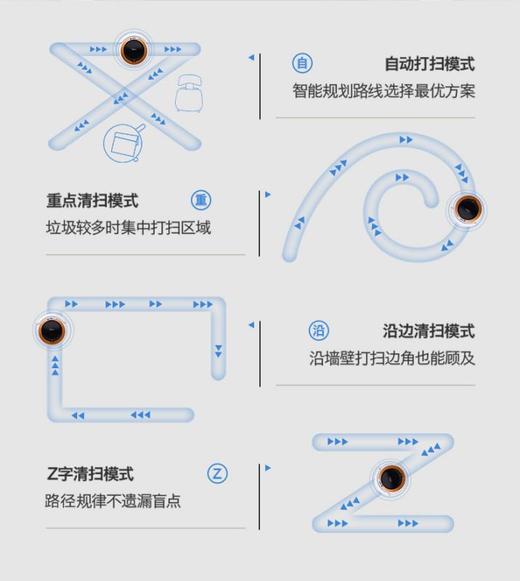 自 自动打扫模式
智能规划路线选择最优方案

重点清扫模式 重
垃圾较多时集中打扫区域

沿 沿边清扫模式
沿墙壁打扫边角也能顾及

Z字清扫模式 Z
路径规律不遗漏盲点