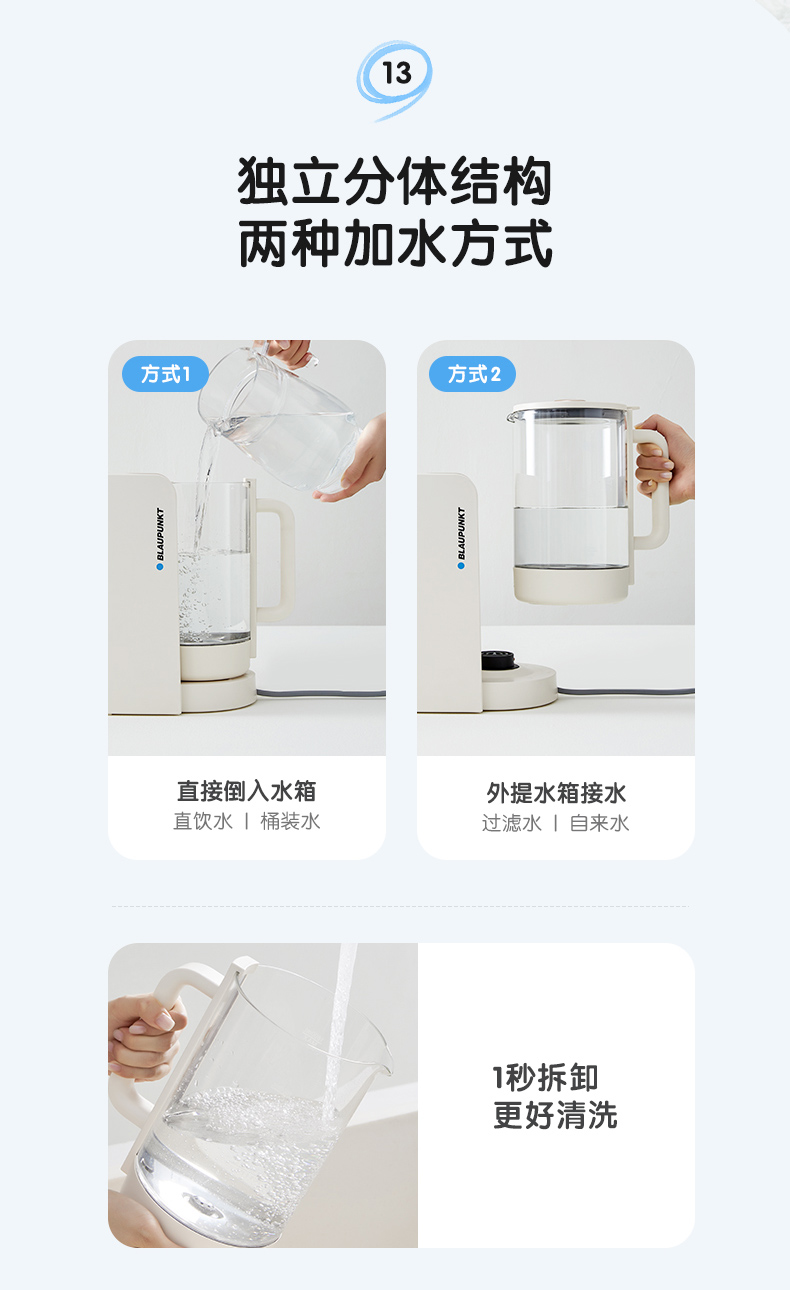 13

独立分体结构
两种加水方式

方式1

BLAUPUNKT

直接倒入水箱
直饮水 | 桶装水

方式2

BLAUPUNKT

外提水箱接水
过滤水 | 自来水

1秒拆卸
更好清洗