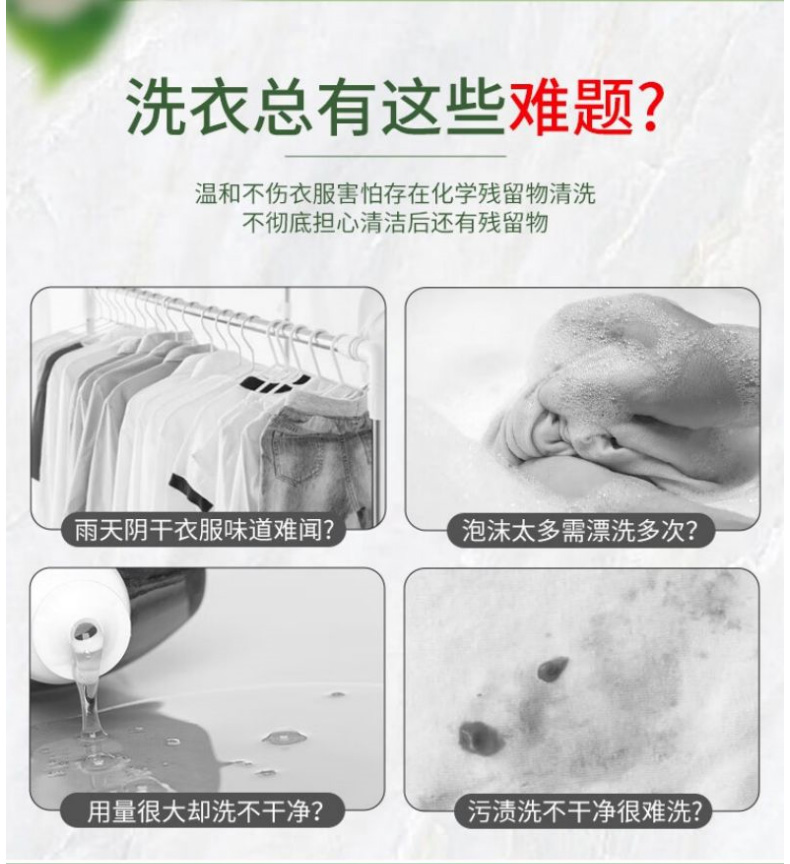 洗衣总有这些难题?

温和不伤衣服害怕存在化学残留物清洗
不彻底担心清洁后还有残留物

雨天阴干衣服味道难闻?

泡沫太多需漂洗多次?

用量很大却洗不干净?

污渍洗不干净很难洗?