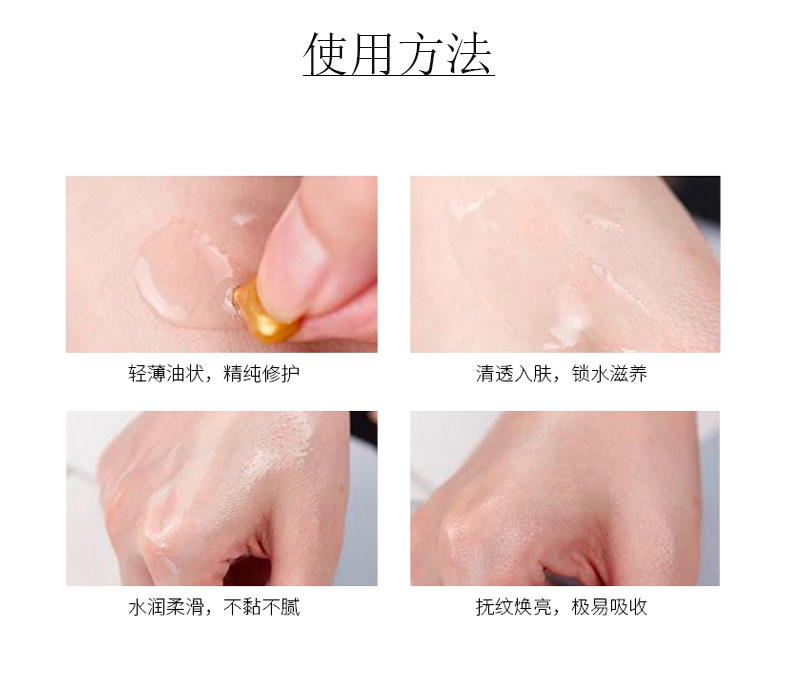 使用方法

轻薄油状，精纯修护

清透入肤，锁水滋养

水润柔滑，不黏不腻

抚纹焕亮，极易吸收