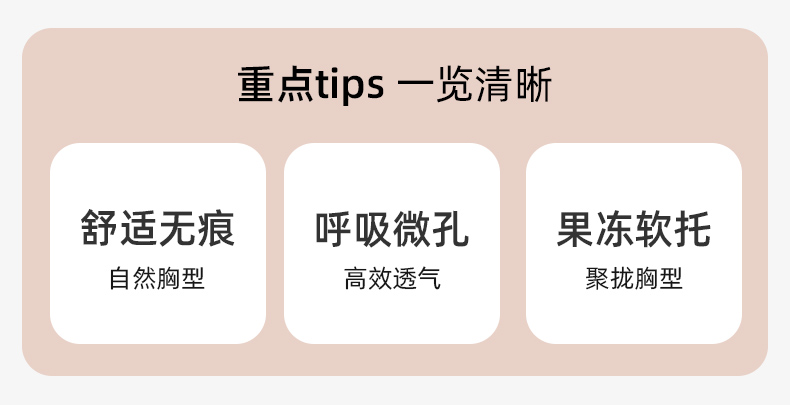 重点tips 一览清晰

舒适无痕
自然胸型

呼吸微孔
高效透气

果冻软托
聚拢胸型