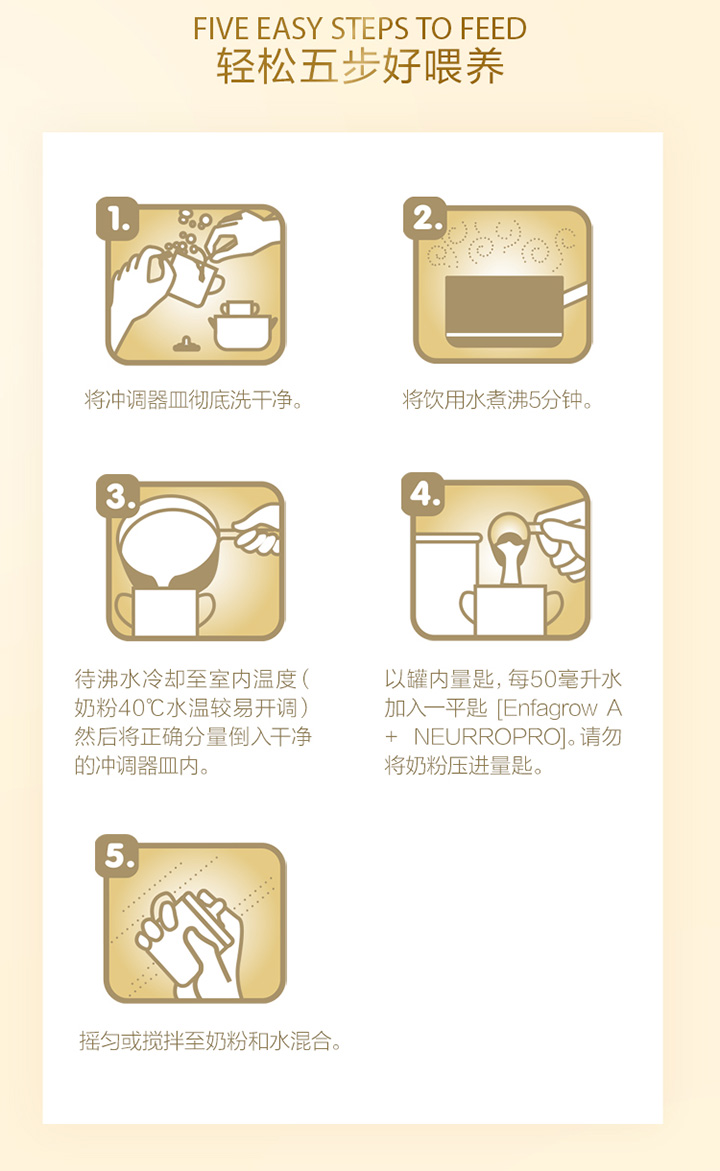 FIVE EASY STEPS TO FEED
轻松五步好喂养

1.

将冲调器皿彻底洗干净。

2.

将饮用水煮沸5分钟。

3.

待沸水冷却至室内温度（奶粉40℃水温较易开调）然后将正确分量倒入干净的冲调器皿内。

4.

以罐内量匙，每50毫升水加入一平匙 [Enfagrow A + NEURROPRO]。请勿将奶粉压进量匙。

5.

摇匀或搅拌至奶粉和水混合。