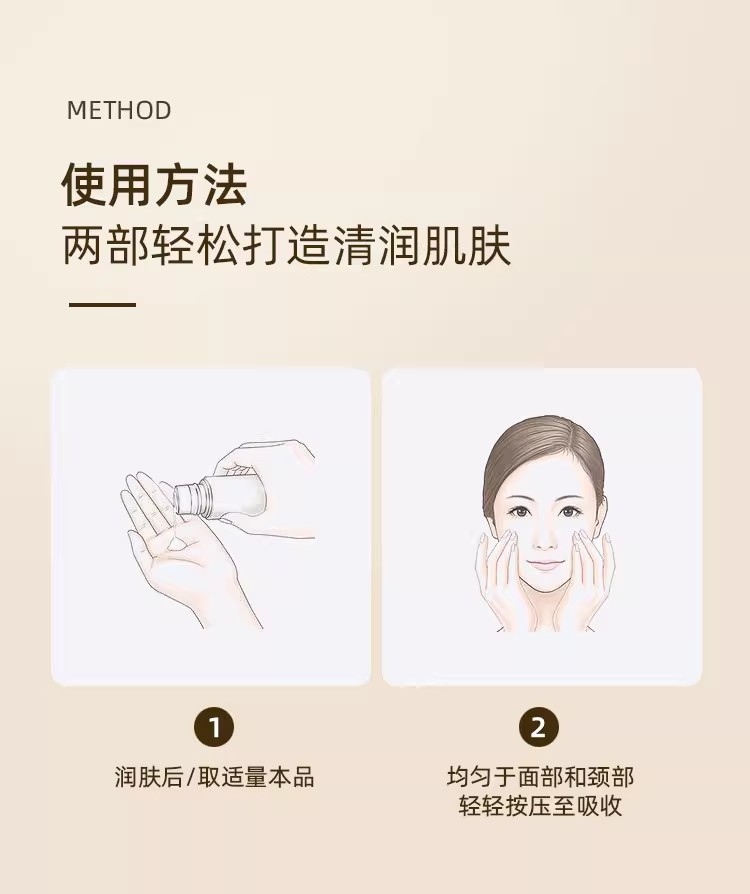 METHOD

使用方法
两部轻松打造清润肌肤

1
润肤后/取适量本品

2
均匀于面部和颈部
轻轻按压至吸收