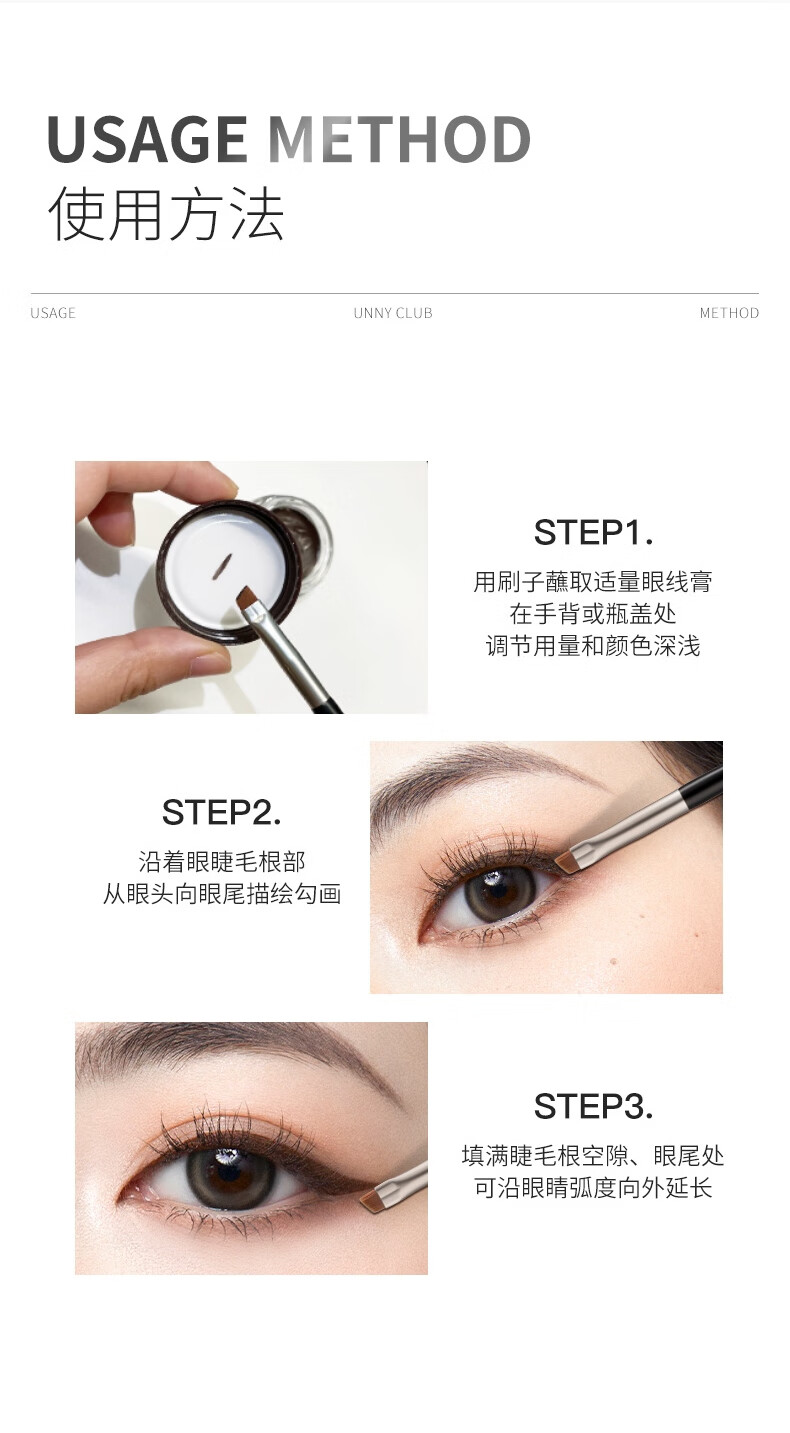 USAGE METHOD
使用方法

USAGE

UNNY CLUB

METHOD

STEP1.
用刷子蘸取适量眼线膏
在手背或瓶盖处
调节用量和颜色深浅

STEP2.
沿着眼睫毛根部
从眼头向眼尾描绘勾画

STEP3.
填满睫毛根空隙、眼尾处
可沿眼睛弧度向外延长