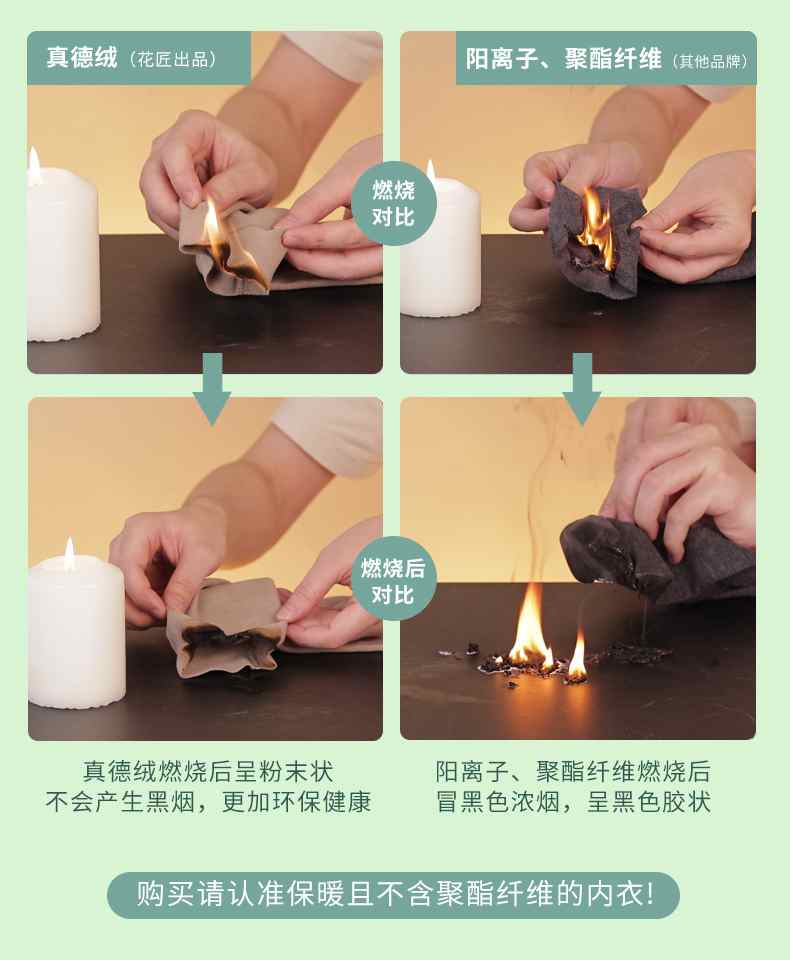 真德绒（花匠出品）

阳离子、聚酯纤维（其他品牌）

燃烧对比

燃烧后对比

真德绒燃烧后呈粉末状
不会产生黑烟，更加环保健康

阳离子、聚酯纤维燃烧后
冒黑色浓烟，呈黑色胶状

购买请认准保暖且不含聚酯纤维的内衣!