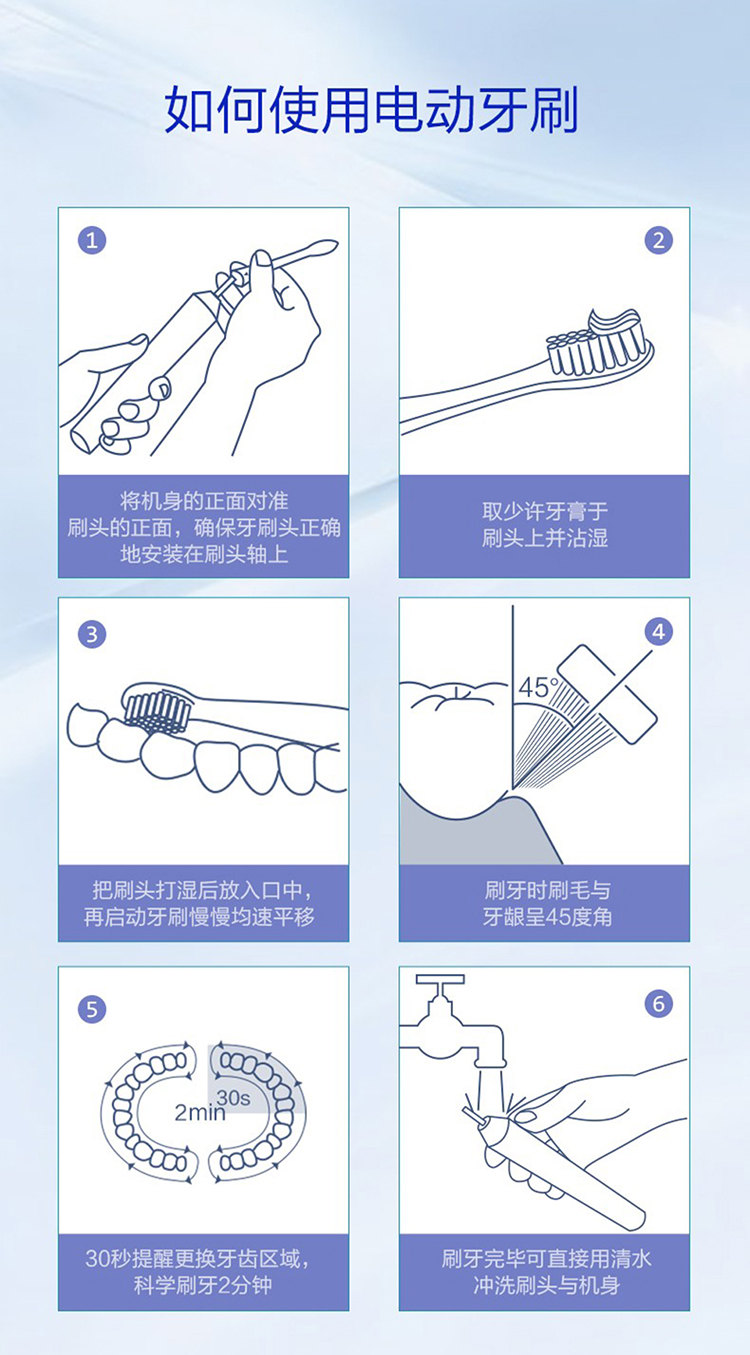 如何使用电动牙刷

1

将机身的正面对准刷头的正面，确保牙刷头正确地安装在刷头轴上

2

取少许牙膏于刷头上并沾湿

3

把刷头打湿后放入口中，再启动牙刷慢慢均速平移

4

45°

刷牙时刷毛与牙龈呈45度角

5

30s

2min

30秒提醒更换牙齿区域，科学刷牙2分钟

6

刷牙完毕可直接用清水冲洗刷头与机身