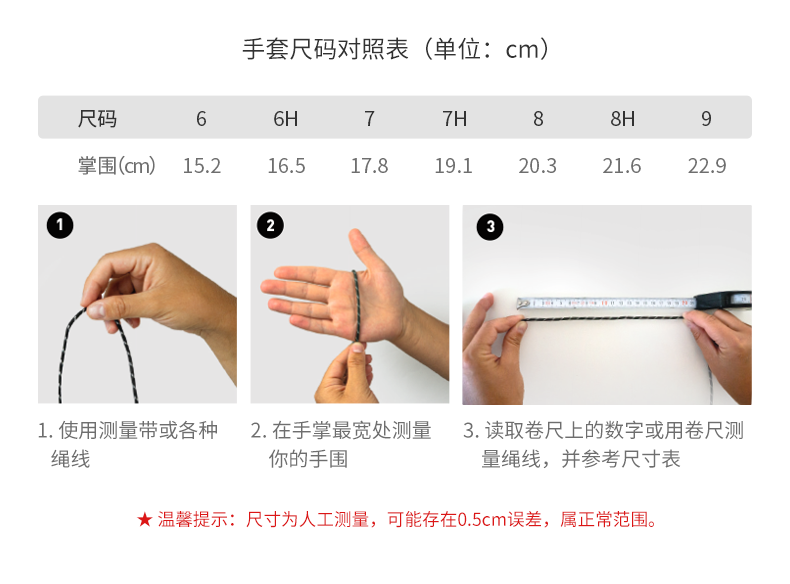 手套尺码对照表（单位：cm）

| 尺码 | 6 | 6H | 7 | 7H | 8 | 8H | 9 |
|---|---|---|---|---|---|---|---|
| 掌围(cm) | 15.2 | 16.5 | 17.8 | 19.1 | 20.3 | 21.6 | 22.9 |

1

2

3

1. 使用测量带或各种绳线

2. 在手掌最宽处测量你的手围

3. 读取卷尺上的数字或用卷尺测量绳线，并参考尺寸表

★ 温馨提示：尺寸为人工测量，可能存在0.5cm误差，属正常范围。