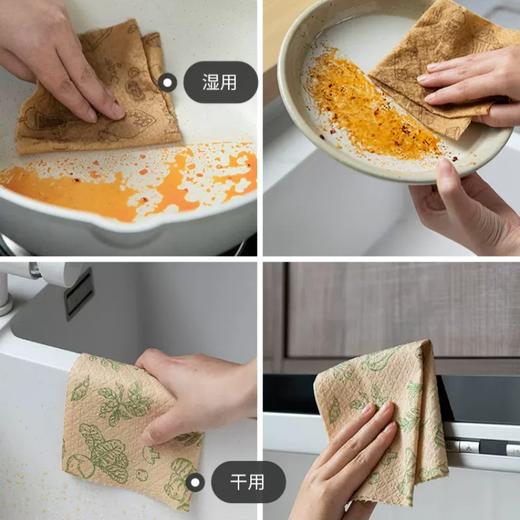 湿用

干用