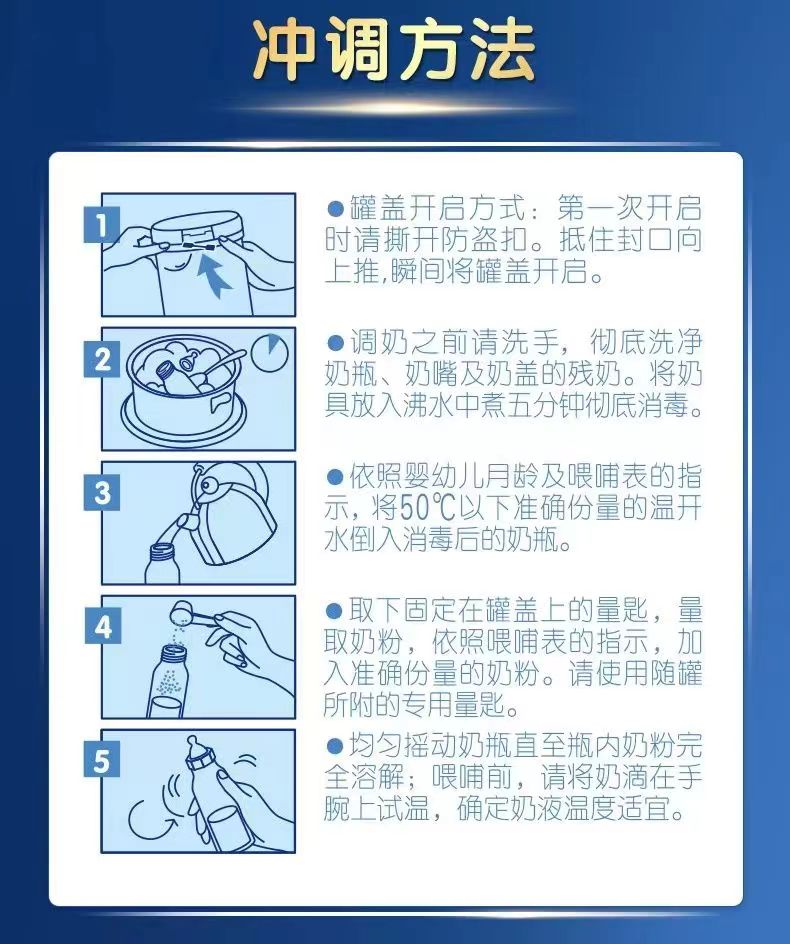 冲调方法

1

●罐盖开启方式：第一次开启时请撕开防盗扣。抵住封口向上推,瞬间将罐盖开启。

2

●调奶之前请洗手，彻底洗净奶瓶、奶嘴及奶盖的残奶。将奶具放入沸水中煮五分钟彻底消毒。

3

●依照婴幼儿月龄及喂哺表的指示，将50℃以下准确份量的温开水倒入消毒后的奶瓶。

4

●取下固定在罐盖上的量匙，量取奶粉，依照喂哺表的指示，加入准确份量的奶粉。请使用随罐所附的专用量匙。

5

●均匀摇动奶瓶直至瓶内奶粉完全溶解；喂哺前，请将奶滴在手腕上试温，确定奶液温度适宜。