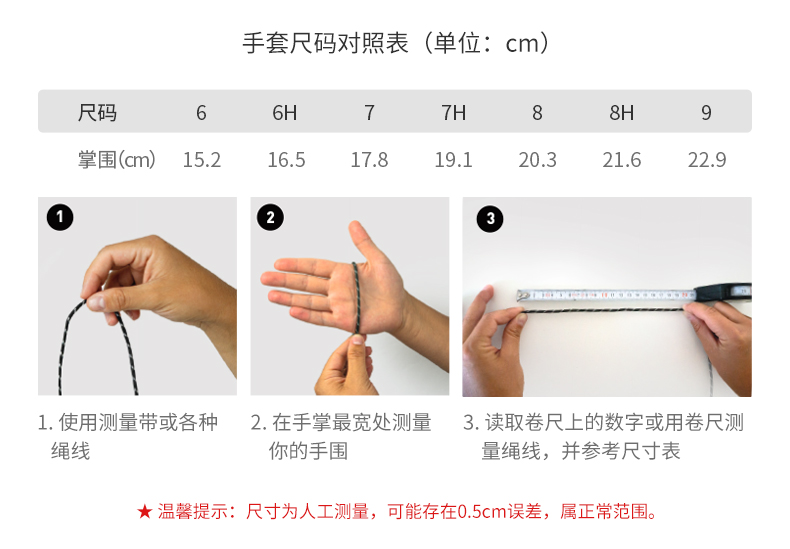 手套尺码对照表（单位：cm）

| 尺码 | 6 | 6H | 7 | 7H | 8 | 8H | 9 |
|---|---|---|---|---|---|---|---|
| 掌围(cm) | 15.2 | 16.5 | 17.8 | 19.1 | 20.3 | 21.6 | 22.9 |

1

2

3

1. 使用测量带或各种绳线

2. 在手掌最宽处测量你的手围

3. 读取卷尺上的数字或用卷尺测量绳线，并参考尺寸表

★ 温馨提示：尺寸为人工测量，可能存在0.5cm误差，属正常范围。