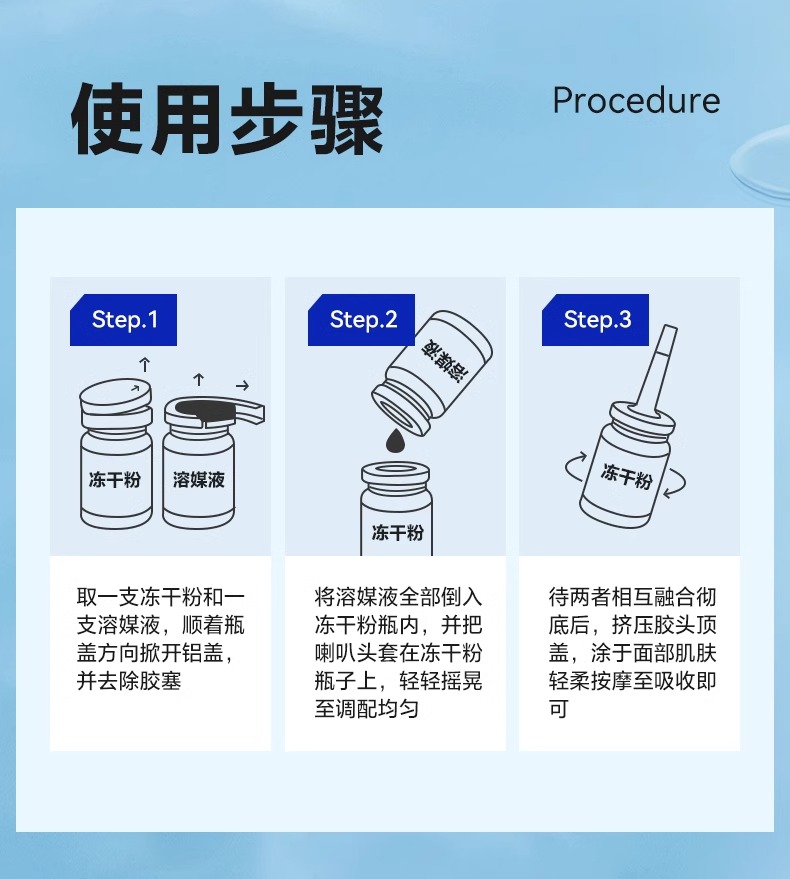 使用步骤

Procedure

Step.1

冻干粉

溶媒液

取一支冻干粉和一支溶媒液，顺着瓶盖方向掀开铝盖，并去除胶塞

Step.2

溶媒液

冻干粉

将溶媒液全部倒入冻干粉瓶内，并把喇叭头套在冻干粉瓶子上，轻轻摇晃至调配均匀

Step.3

冻干粉

待两者相互融合彻底后，挤压胶头顶盖，涂于面部肌肤轻柔按摩至吸收即可