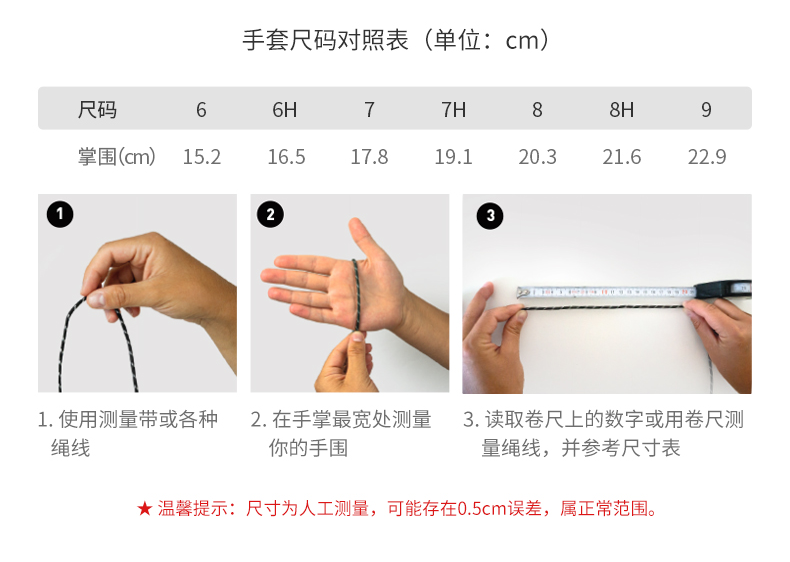 手套尺码对照表（单位：cm）

| 尺码 | 6 | 6H | 7 | 7H | 8 | 8H | 9 |
|---|---|---|---|---|---|---|---|
| 掌围(cm) | 15.2 | 16.5 | 17.8 | 19.1 | 20.3 | 21.6 | 22.9 |

1

2

3

1. 使用测量带或各种绳线

2. 在手掌最宽处测量你的手围

3. 读取卷尺上的数字或用卷尺测量绳线，并参考尺寸表

★ 温馨提示：尺寸为人工测量，可能存在0.5cm误差，属正常范围。