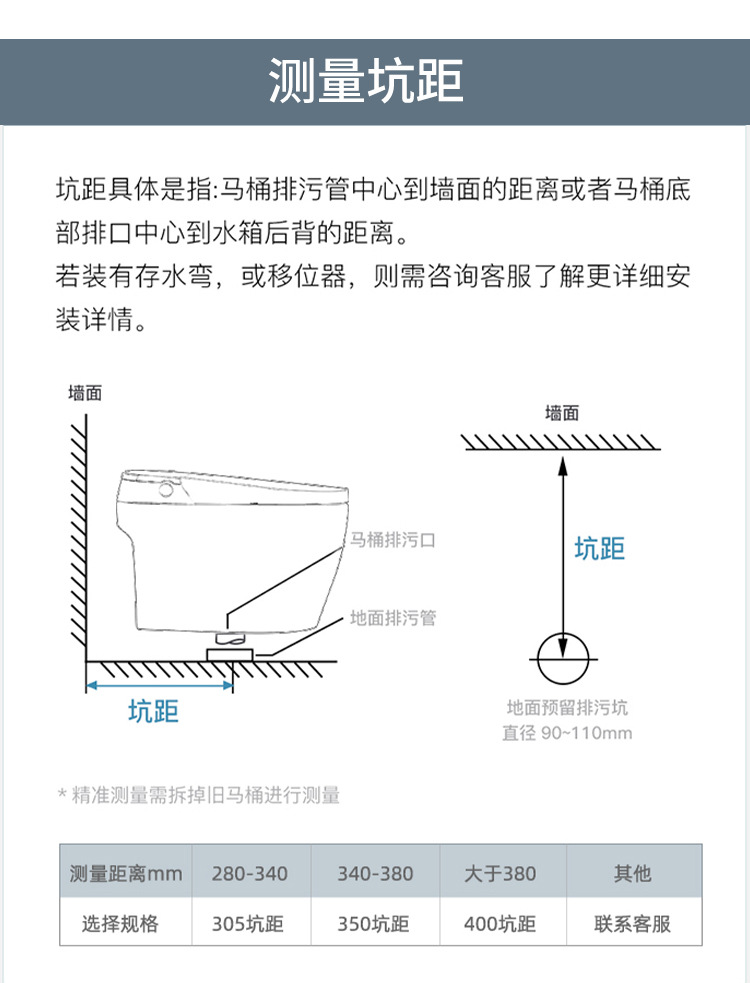 测量坑距

坑距具体是指:马桶排污管中心到墙面的距离或者马桶底部排口中心到水箱后背的距离。
若装有存水弯，或移位器，则需咨询客服了解更详细安装详情。

墙面
马桶排污口
地面排污管
坑距

墙面
坑距
地面预留排污坑
直径 90~110mm

* 精准测量需拆掉旧马桶进行测量

| 测量距离mm | 280-340 | 340-380 | 大于380 | 其他 |
|---|---|---|---|---|
| 选择规格 | 305坑距 | 350坑距 | 400坑距 | 联系客服 |