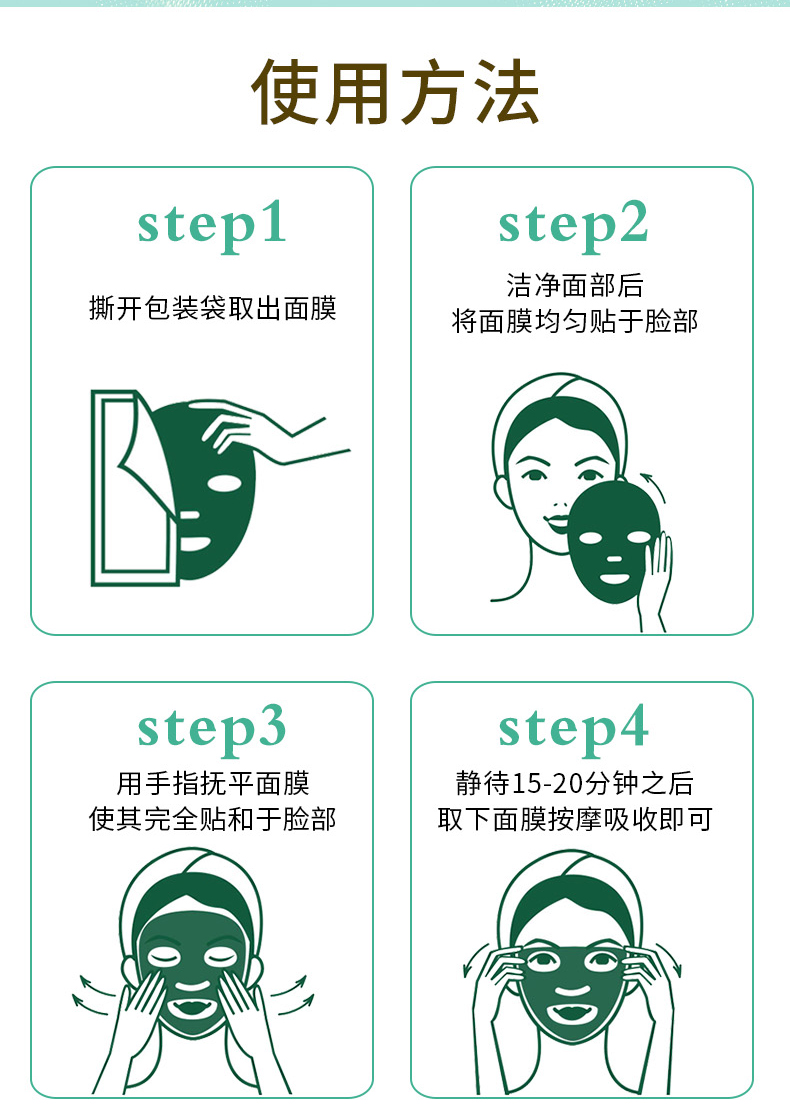 使用方法

step1
撕开包装袋取出面膜

step2
洁净面部后
将面膜均匀贴于脸部

step3
用手指抚平面膜
使其完全贴和于脸部

step4
静待15-20分钟之后
取下面膜按摩吸收即可