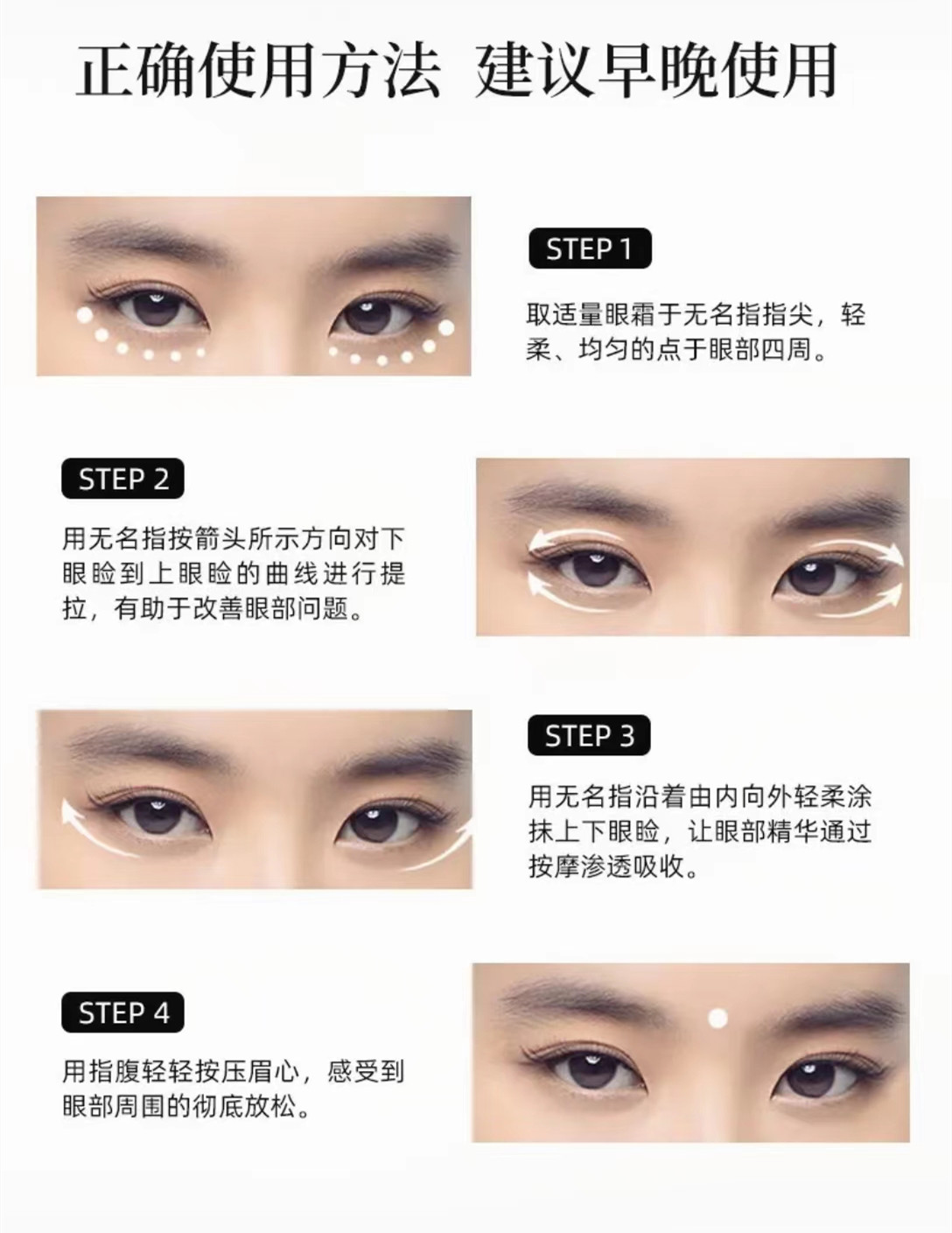 正确使用方法 建议早晚使用

STEP 1

取适量眼霜于无名指指尖，轻柔、均匀的点于眼部四周。

STEP 2

用无名指按箭头所示方向对下眼睑到上眼睑的曲线进行提拉，有助于改善眼部问题。

STEP 3

用无名指沿着由内向外轻柔涂抹上下眼睑，让眼部精华通过按摩渗透吸收。

STEP 4

用指腹轻轻按压眉心，感受到眼部周围的彻底放松。