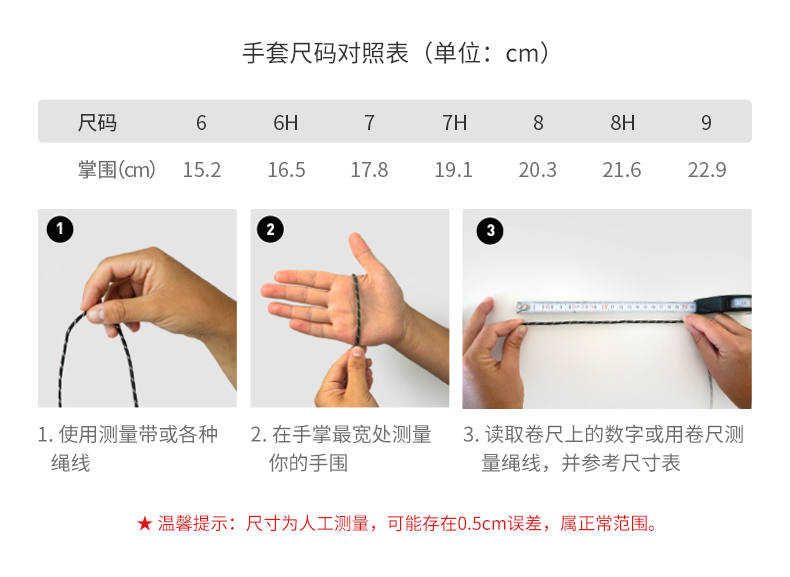 手套尺码对照表（单位：cm）

| 尺码 | 6 | 6H | 7 | 7H | 8 | 8H | 9 |
|---|---|---|---|---|---|---|---|
| 掌围(cm) | 15.2 | 16.5 | 17.8 | 19.1 | 20.3 | 21.6 | 22.9 |

1

2

3

1. 使用测量带或各种绳线

2. 在手掌最宽处测量你的手围

3. 读取卷尺上的数字或用卷尺测量绳线，并参考尺寸表

★ 温馨提示：尺寸为人工测量，可能存在0.5cm误差，属正常范围。