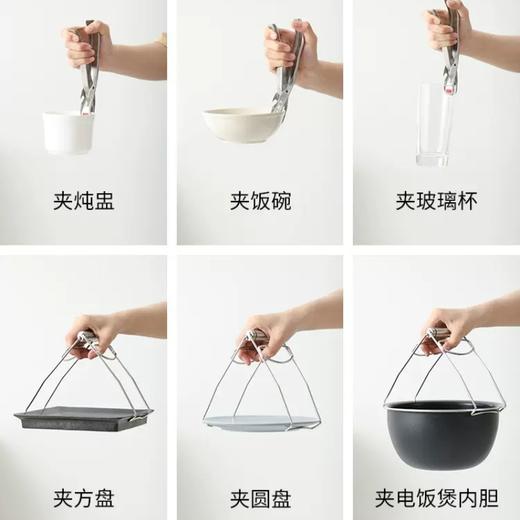 夹炖盅

夹饭碗

夹玻璃杯

夹方盘

夹圆盘

夹电饭煲内胆