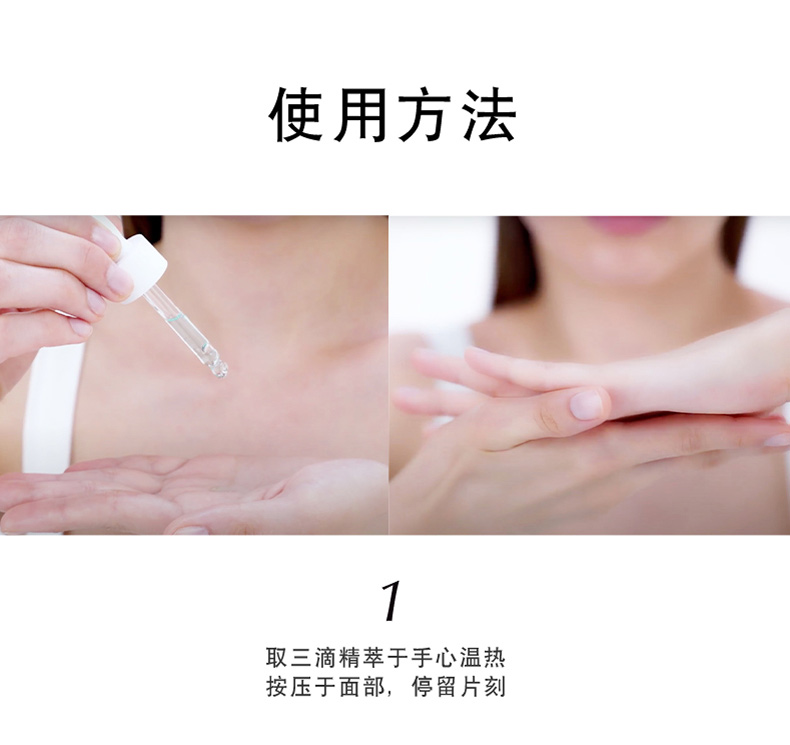 使用方法

1

取三滴精萃于手心温热
按压于面部，停留片刻