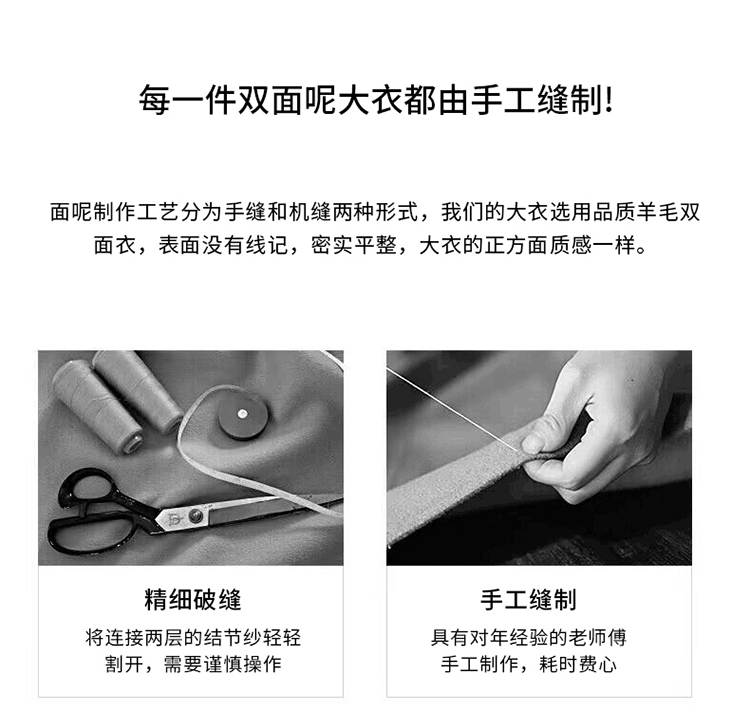 每一件双面呢大衣都由手工缝制!

面呢制作工艺分为手缝和机缝两种形式，我们的大衣选用品质羊毛双面衣，表面没有线记，密实平整，大衣的正方面质感一样。

精细破缝

将连接两层的结节纱轻轻割开，需要谨慎操作

手工缝制

具有对年经验的老师傅手工制作，耗时费心