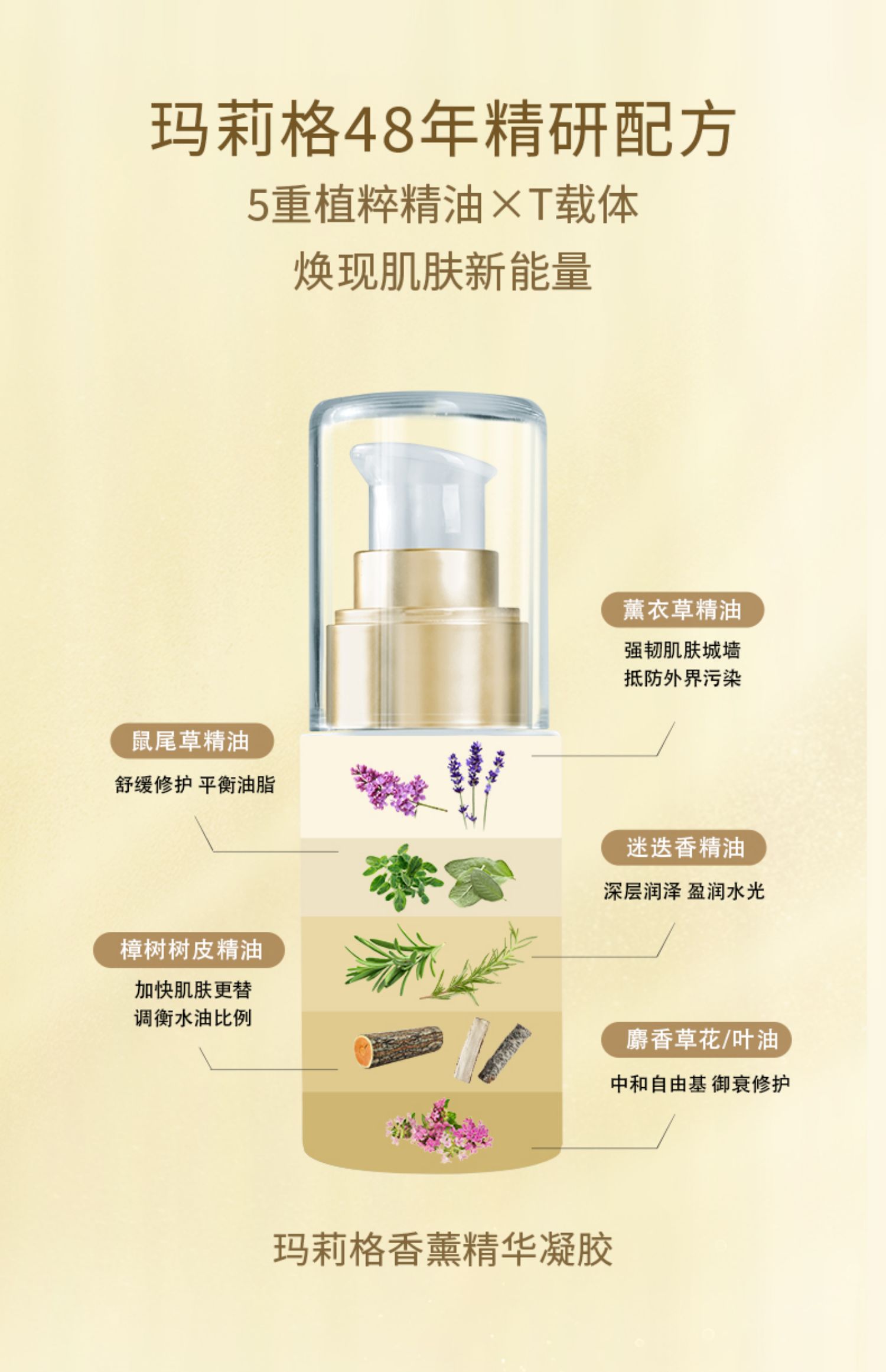 玛莉格48年精研配方

5重植粹精油×T载体

焕现肌肤新能量

薰衣草精油

强韧肌肤城墙
抵防外界污染

鼠尾草精油

舒缓修护 平衡油脂

迷迭香精油

深层润泽 盈润水光

樟树树皮精油

加快肌肤更替
调衡水油比例

麝香草花/叶油

中和自由基 御衰修护

玛莉格香薰精华凝胶