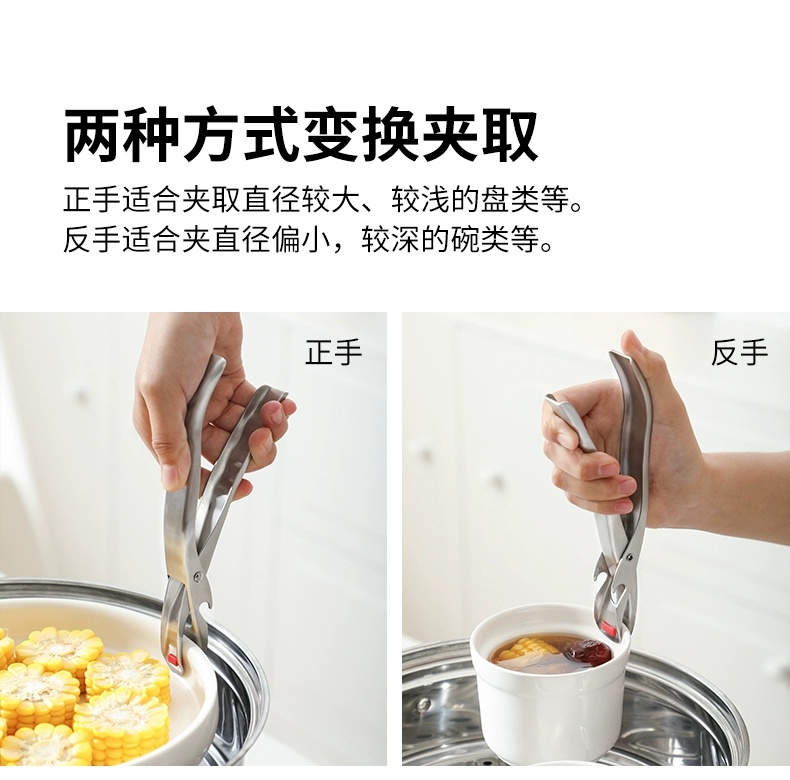 两种方式变换夹取

正手适合夹取直径较大、较浅的盘类等。
反手适合夹直径偏小，较深的碗类等。

正手

反手