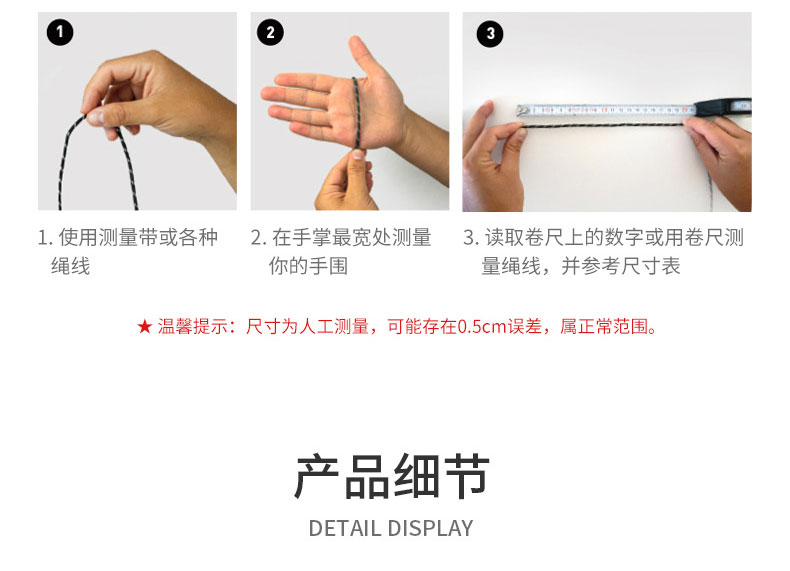 1

2

3

1. 使用测量带或各种绳线

2. 在手掌最宽处测量你的手围

3. 读取卷尺上的数字或用卷尺测量绳线，并参考尺寸表

★ 温馨提示：尺寸为人工测量，可能存在0.5cm误差，属正常范围。

产品细节

DETAIL DISPLAY