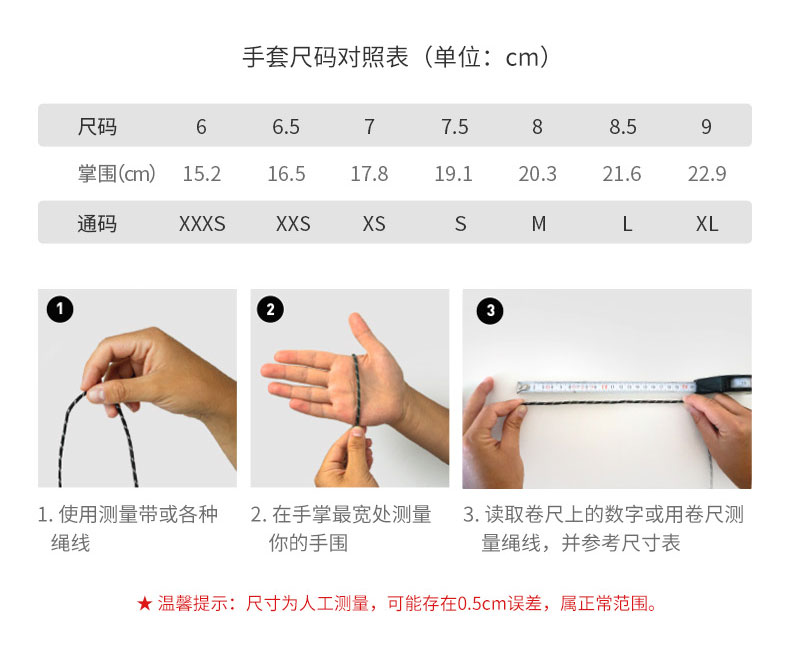 手套尺码对照表（单位：cm）

| 尺码 | 6 | 6.5 | 7 | 7.5 | 8 | 8.5 | 9 |
|---|---|---|---|---|---|---|---|
| 掌围(cm) | 15.2 | 16.5 | 17.8 | 19.1 | 20.3 | 21.6 | 22.9 |
| 通码 | XXXS | XXS | XS | S | M | L | XL |

1

2

3

1. 使用测量带或各种绳线

2. 在手掌最宽处测量你的手围

3. 读取卷尺上的数字或用卷尺测量绳线，并参考尺寸表

★ 温馨提示：尺寸为人工测量，可能存在0.5cm误差，属正常范围。