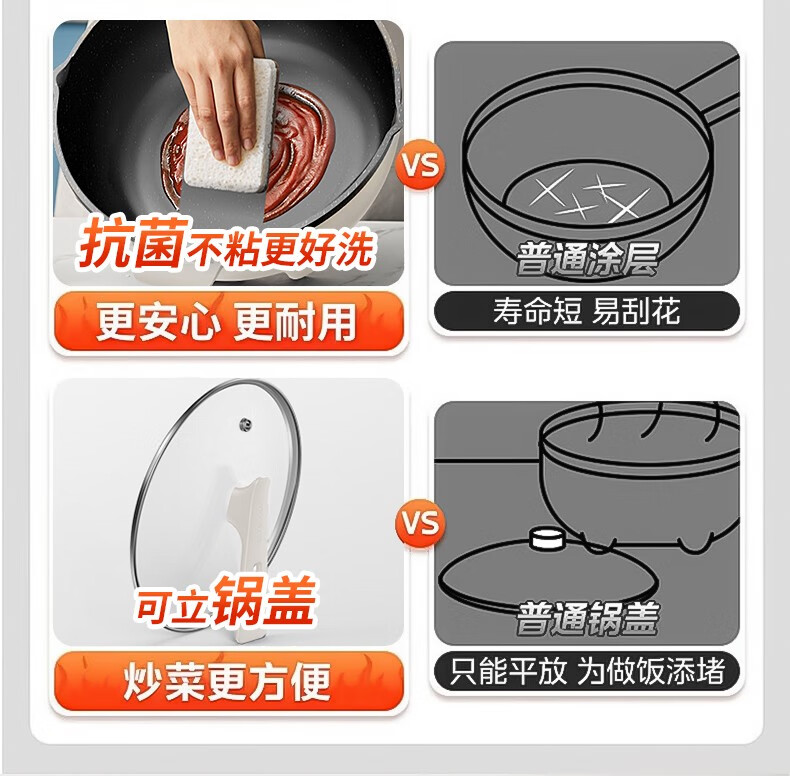 抗菌不粘更好洗

更安心 更耐用

VS

普通涂层

寿命短 易刮花

可立锅盖

炒菜更方便

VS

普通锅盖

只能平放 为做饭添堵