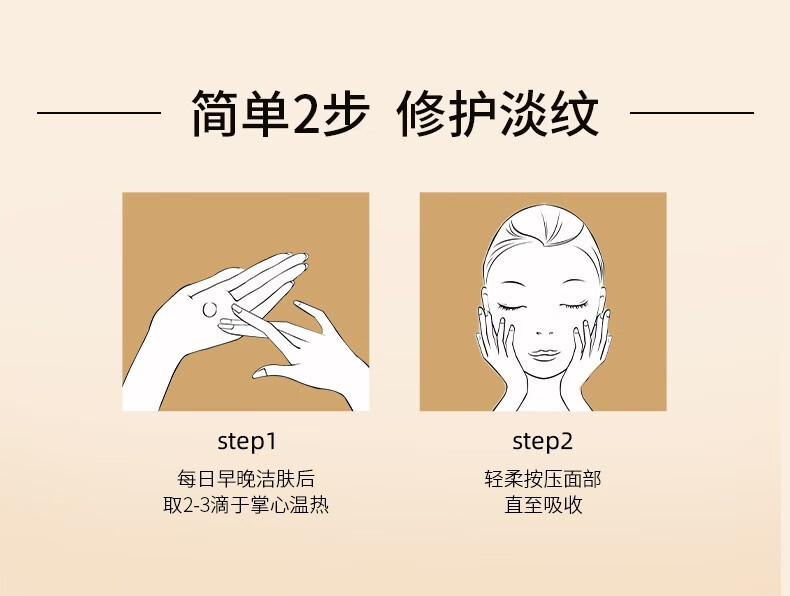 简单2步 修护淡纹

step1

每日早晚洁肤后
取2-3滴于掌心温热

step2

轻柔按压面部
直至吸收