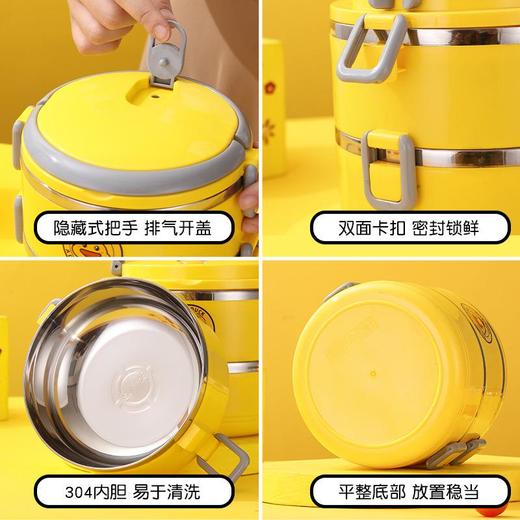 隐藏式把手 排气开盖

双面卡扣 密封锁鲜

304内胆 易于清洗

平整底部 放置稳当