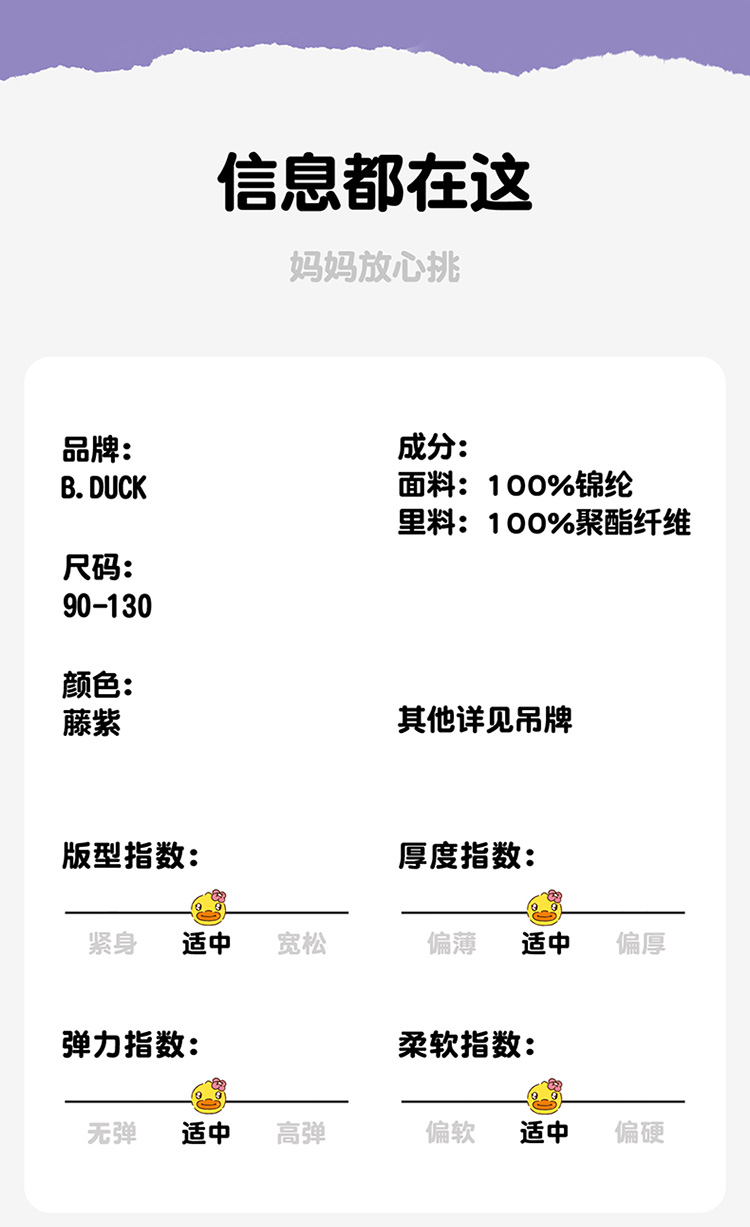 信息都在这

妈妈放心挑

品牌：
B.DUCK

尺码：
90-130

颜色：
藤紫

成分：
面料：100%锦纶
里料：100%聚酯纤维

其他详见吊牌

版型指数：
紧身 适中 宽松

厚度指数：
偏薄 适中 偏厚

弹力指数：
无弹 适中 高弹

柔软指数：
偏软 适中 偏硬