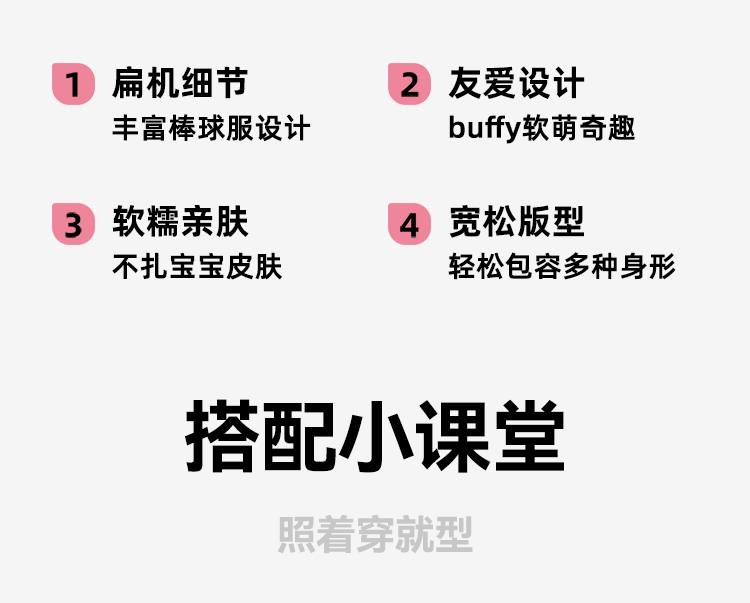 1 扁机细节
丰富棒球服设计

2 友爱设计
buffy软萌奇趣

3 软糯亲肤
不扎宝宝皮肤

4 宽松版型
轻松包容多种身形

搭配小课堂

照着穿就型