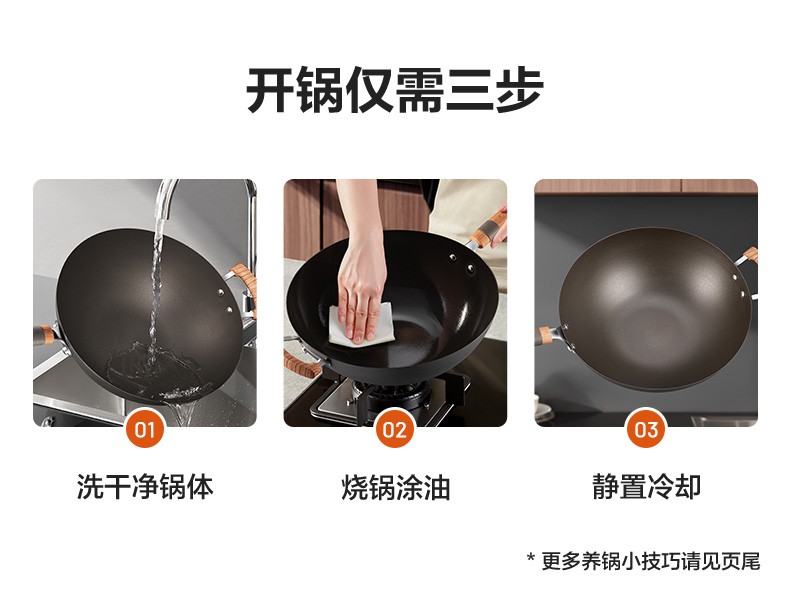 开锅仅需三步

01
洗干净锅体

02
烧锅涂油

03
静置冷却

* 更多养锅小技巧请见页尾