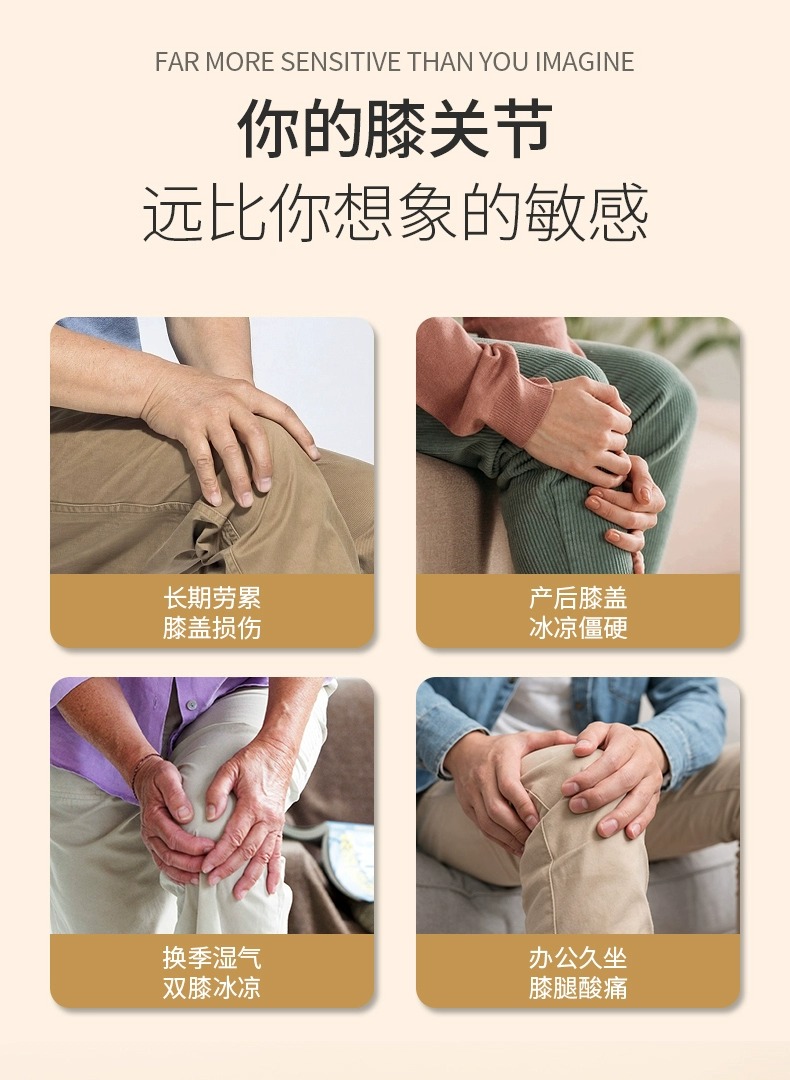 FAR MORE SENSITIVE THAN YOU IMAGINE

你的膝关节
远比你想象的敏感

长期劳累
膝盖损伤

产后膝盖
冰凉僵硬

换季湿气
双膝冰凉

办公久坐
膝腿酸痛