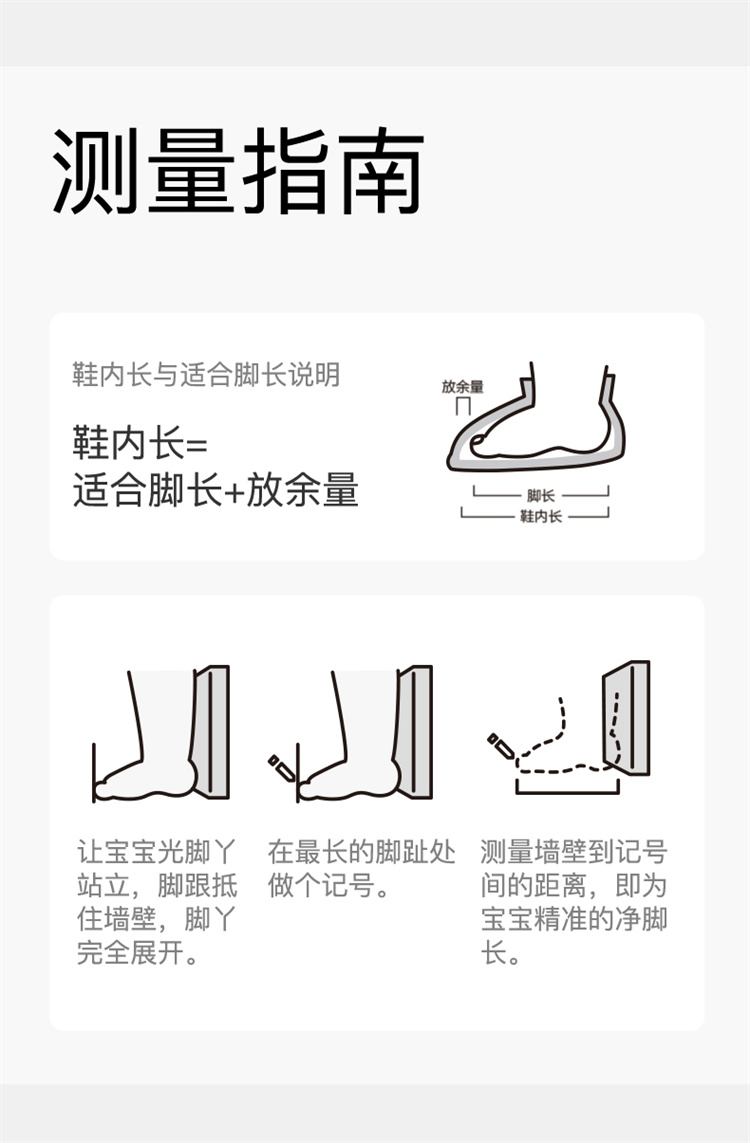 测量指南

鞋内长与适合脚长说明

鞋内长=
适合脚长+放余量

放余量

脚长

鞋内长

让宝宝光脚丫站立，脚跟抵住墙壁，脚丫完全展开。

在最长的脚趾处做个记号。

测量墙壁到记号间的距离，即为宝宝精准的净脚长。