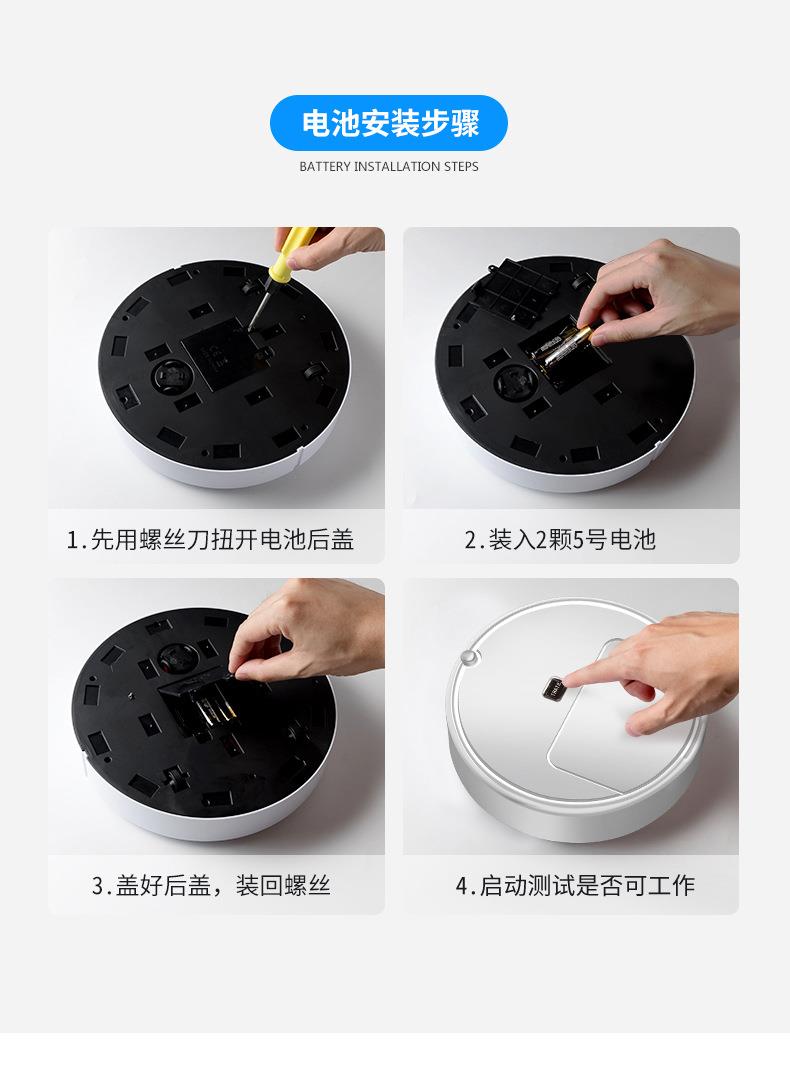 电池安装步骤

BATTERY INSTALLATION STEPS

1.先用螺丝刀扭开电池后盖

2.装入2颗5号电池

3.盖好后盖，装回螺丝

4.启动测试是否可工作