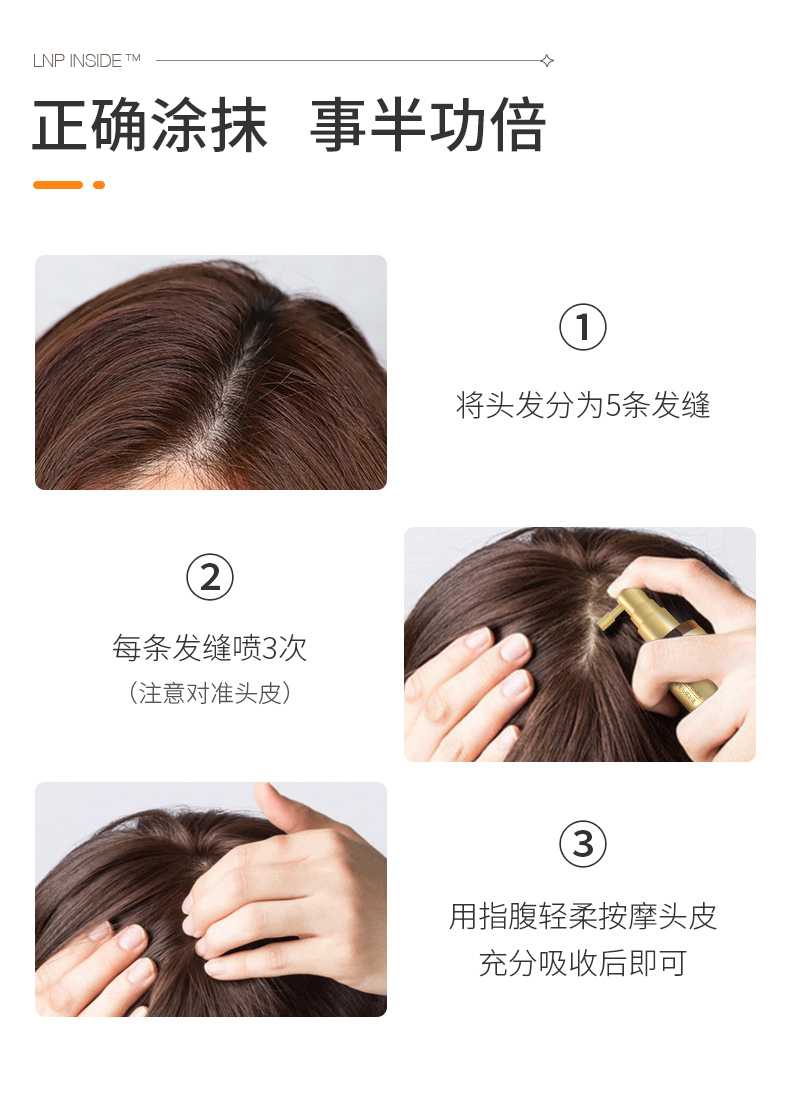 LNP INSIDE™

正确涂抹 事半功倍

①
将头发分为5条发缝

②
每条发缝喷3次
（注意对准头皮）

③
用指腹轻柔按摩头皮
充分吸收后即可