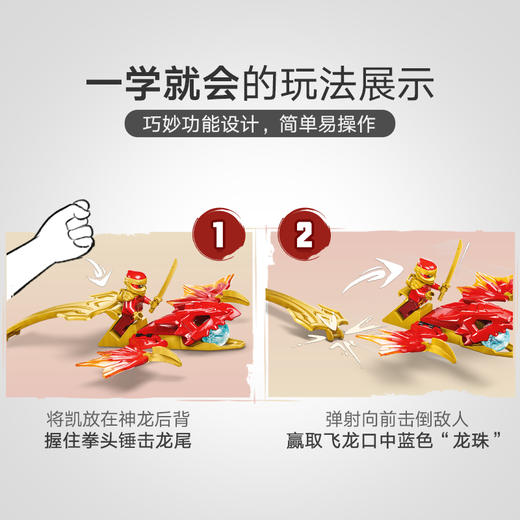 一学就会的玩法展示

巧妙功能设计，简单易操作

1

2

将凯放在神龙后背
握住拳头锤击龙尾

弹射向前击倒敌人
赢取飞龙口中蓝色“龙珠”