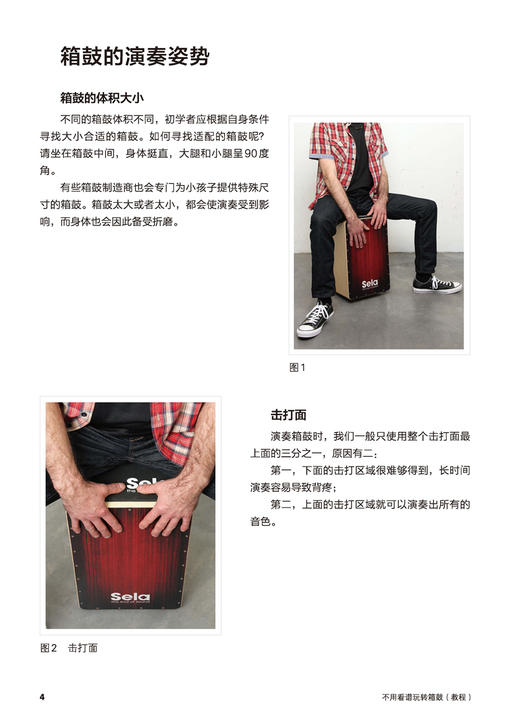 箱鼓的演奏姿势

箱鼓的体积大小

不同的箱鼓体积不同，初学者应根据自身条件寻找大小合适的箱鼓。如何寻找适配的箱鼓呢？请坐在箱鼓中间，身体挺直，大腿和小腿呈90度角。

有些箱鼓制造商也会专门为小孩子提供特殊尺寸的箱鼓。箱鼓太大或者太小，都会使演奏受到影响，而身体也会因此备受折磨。

Sela

图1

Sela

Sela

图2　击打面

击打面

演奏箱鼓时，我们一般只使用整个击打面最上面的三分之一，原因有二：

第一，下面的击打区域很难够得到，长时间演奏容易导致背疼；

第二，上面的击打区域就可以演奏出所有的音色。

4

不用看谱玩转箱鼓（教程）