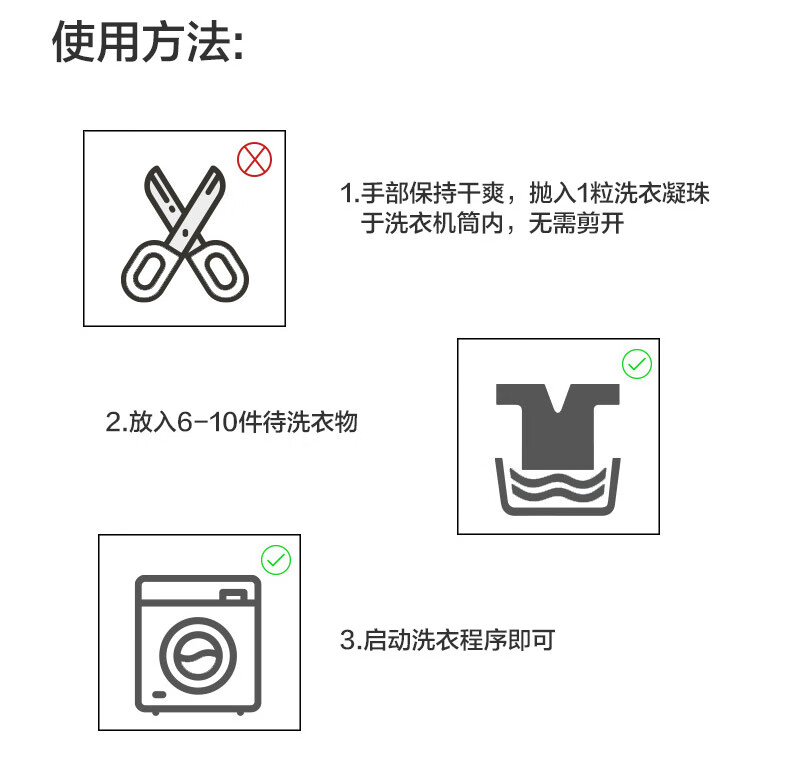 使用方法:

1.手部保持干爽，抛入1粒洗衣凝珠于洗衣机筒内，无需剪开

2.放入6-10件待洗衣物

3.启动洗衣程序即可