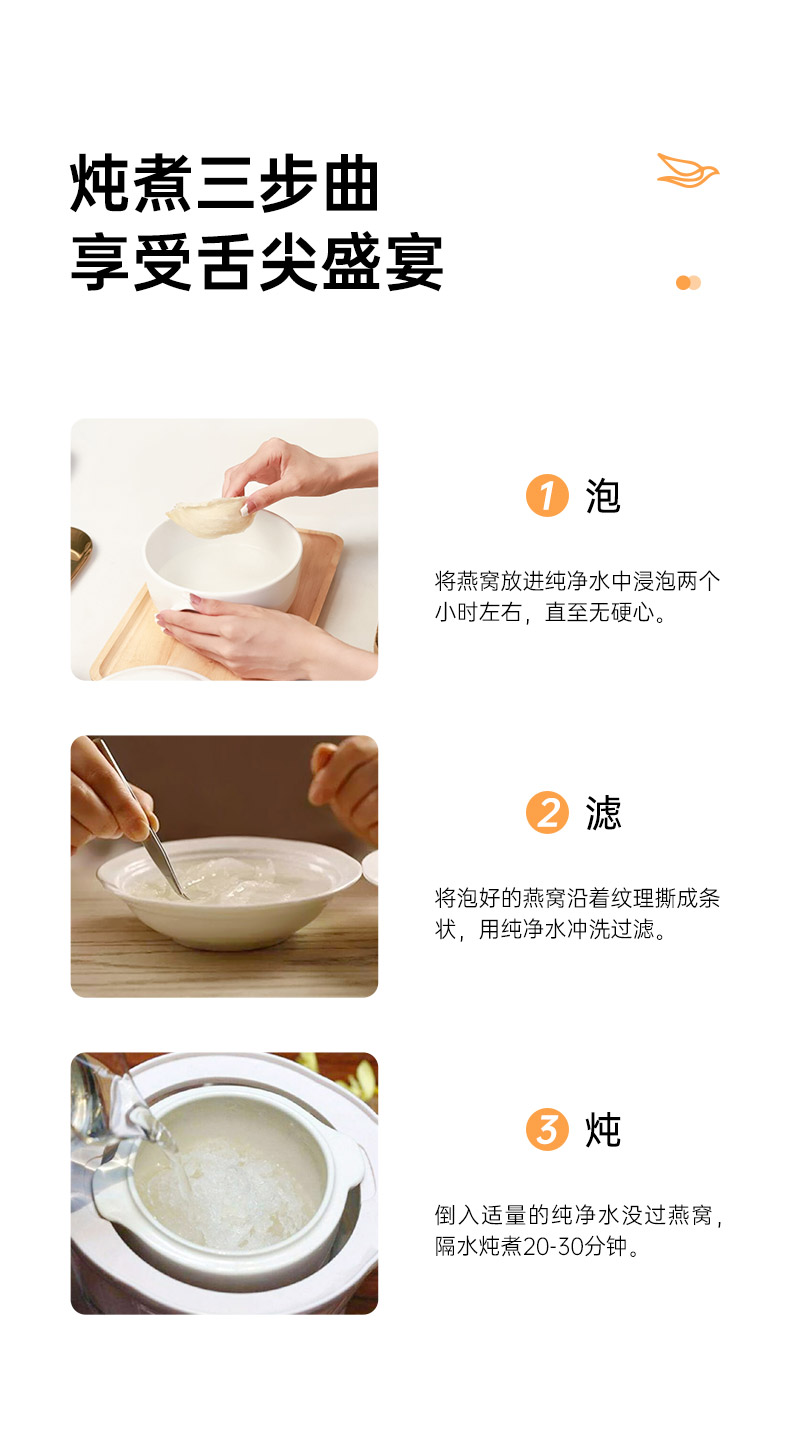 炖煮三步曲
享受舌尖盛宴

1 泡

将燕窝放进纯净水中浸泡两个小时左右，直至无硬心。

2 滤

将泡好的燕窝沿着纹理撕成条状，用纯净水冲洗过滤。

3 炖

倒入适量的纯净水没过燕窝，隔水炖煮20-30分钟。