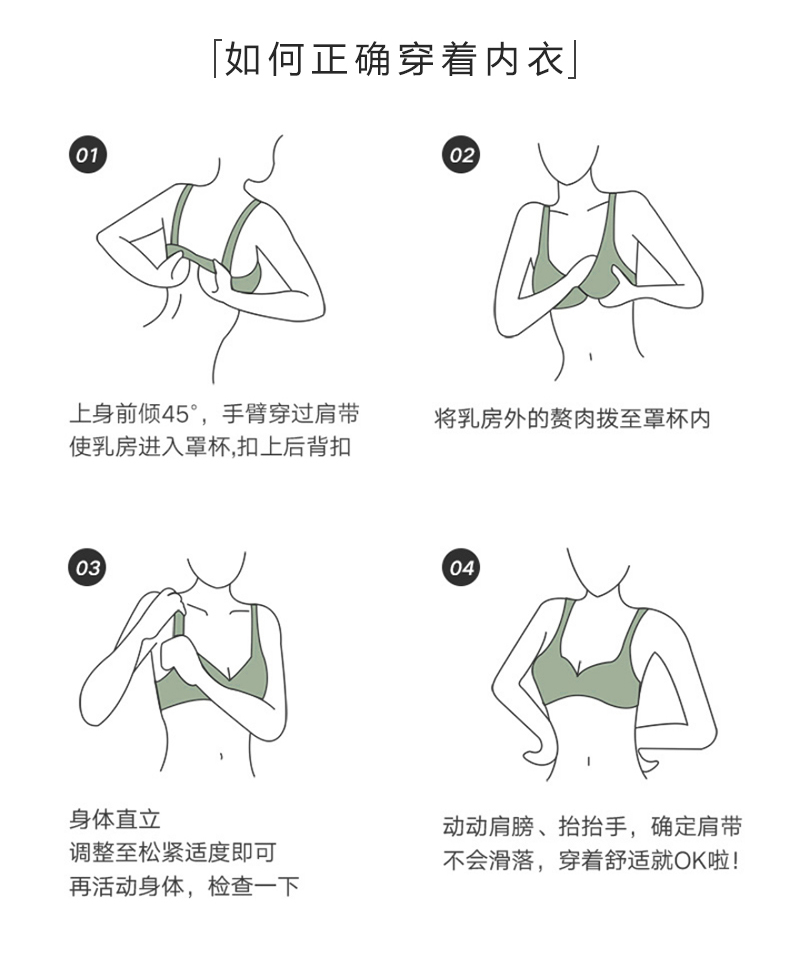 「如何正确穿着内衣」

01

上身前倾45°，手臂穿过肩带
使乳房进入罩杯,扣上后背扣

02

将乳房外的赘肉拨至罩杯内

03

身体直立
调整至松紧适度即可
再活动身体，检查一下

04

动动肩膀、抬抬手，确定肩带
不会滑落，穿着舒适就OK啦!