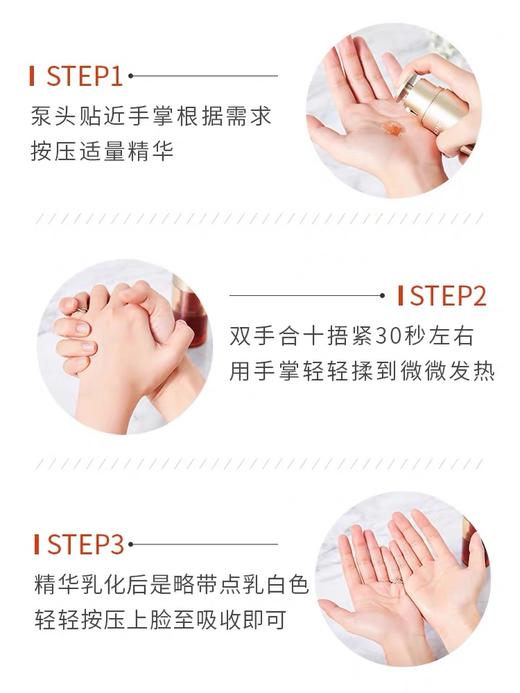 STEP1
泵头贴近手掌根据需求
按压适量精华

STEP2
双手合十捂紧30秒左右
用手掌轻轻揉到微微发热

STEP3
精华乳化后是略带点乳白色
轻轻按压上脸至吸收即可