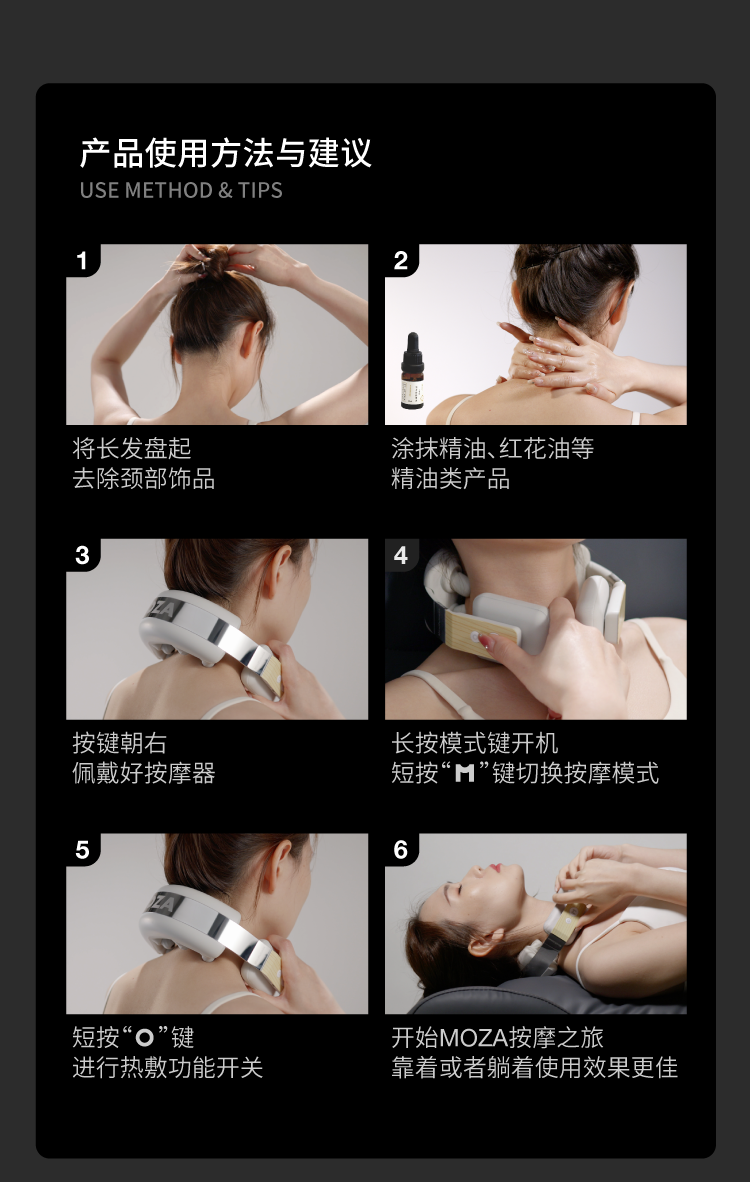 产品使用方法与建议
USE METHOD & TIPS

1
将长发盘起
去除颈部饰品

2
涂抹精油、红花油等
精油类产品

3
ZA
按键朝右
佩戴好按摩器

4
长按模式键开机
短按“M”键切换按摩模式

5
ZA
短按“O”键
进行热敷功能开关

6
开始MOZA按摩之旅
靠着或者躺着使用效果更佳