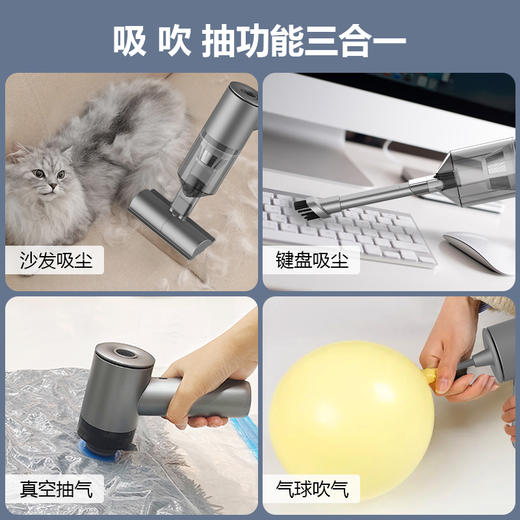 吸 吹 抽功能三合一

沙发吸尘

键盘吸尘

真空抽气

气球吹气